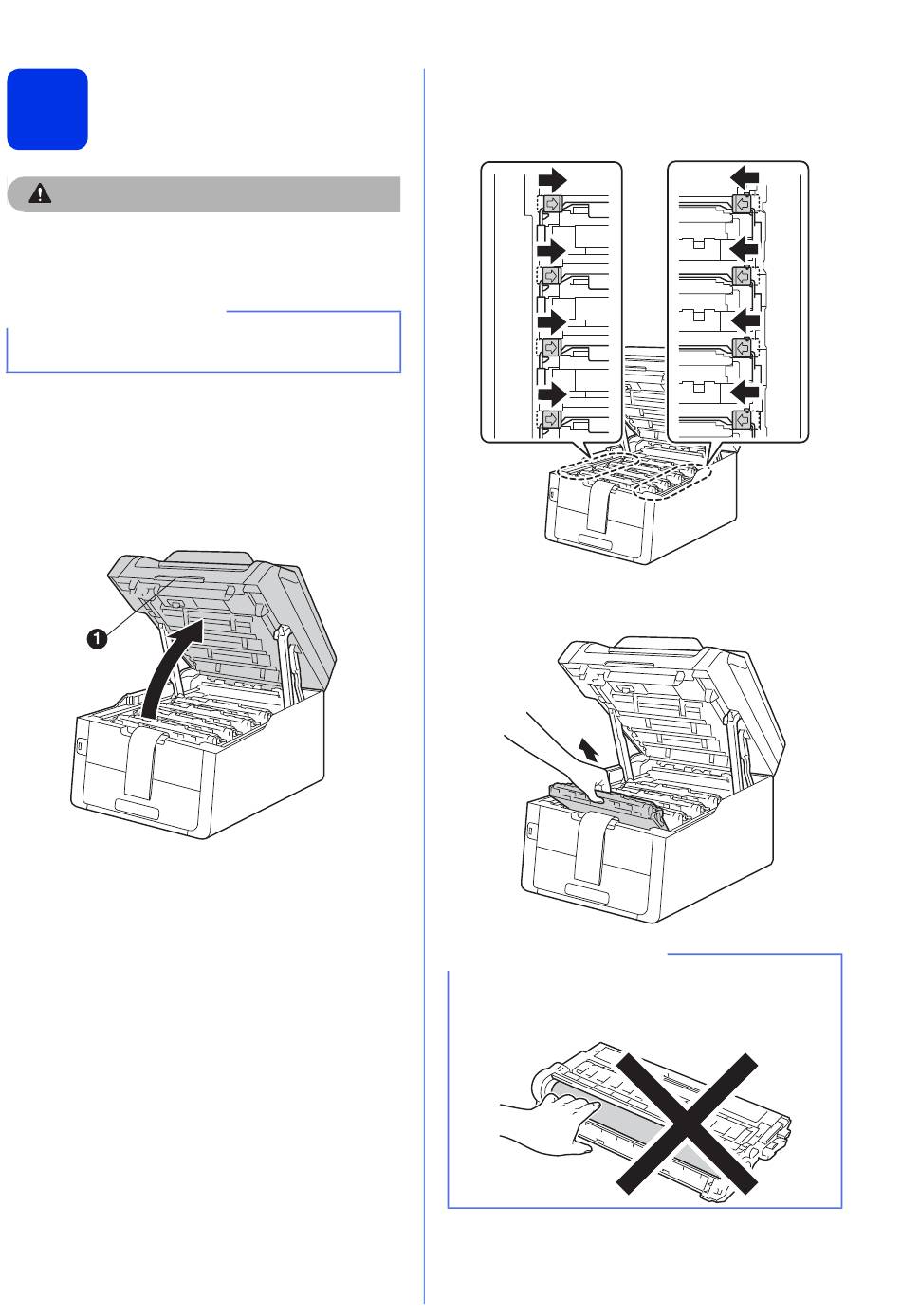 1