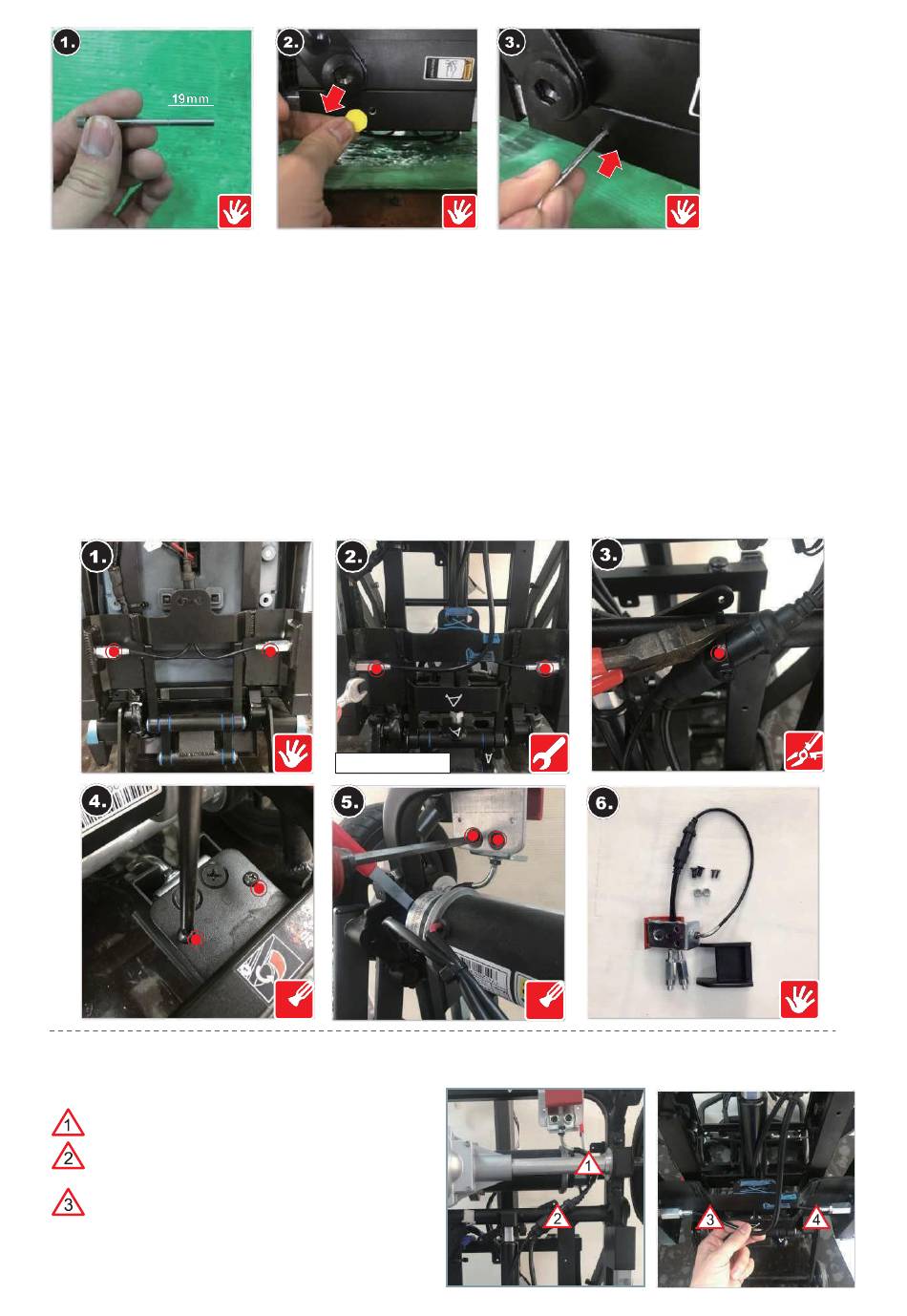 1.
19mm
2.
3.

1.
2.
3.
4.
5.
6.

1
2
3

1
2
3
4