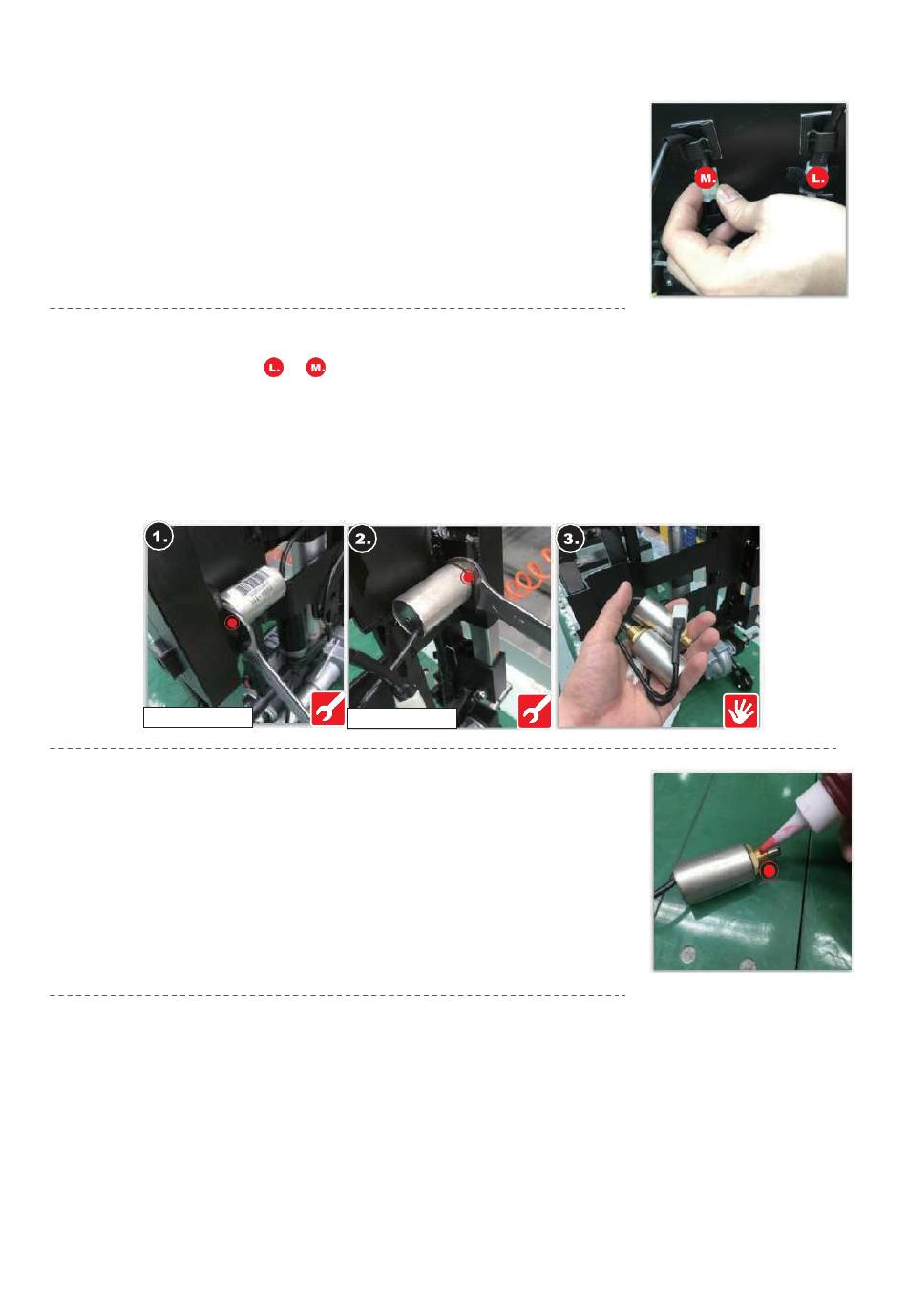 M.
L.

L.
M.

1.
2.
3.