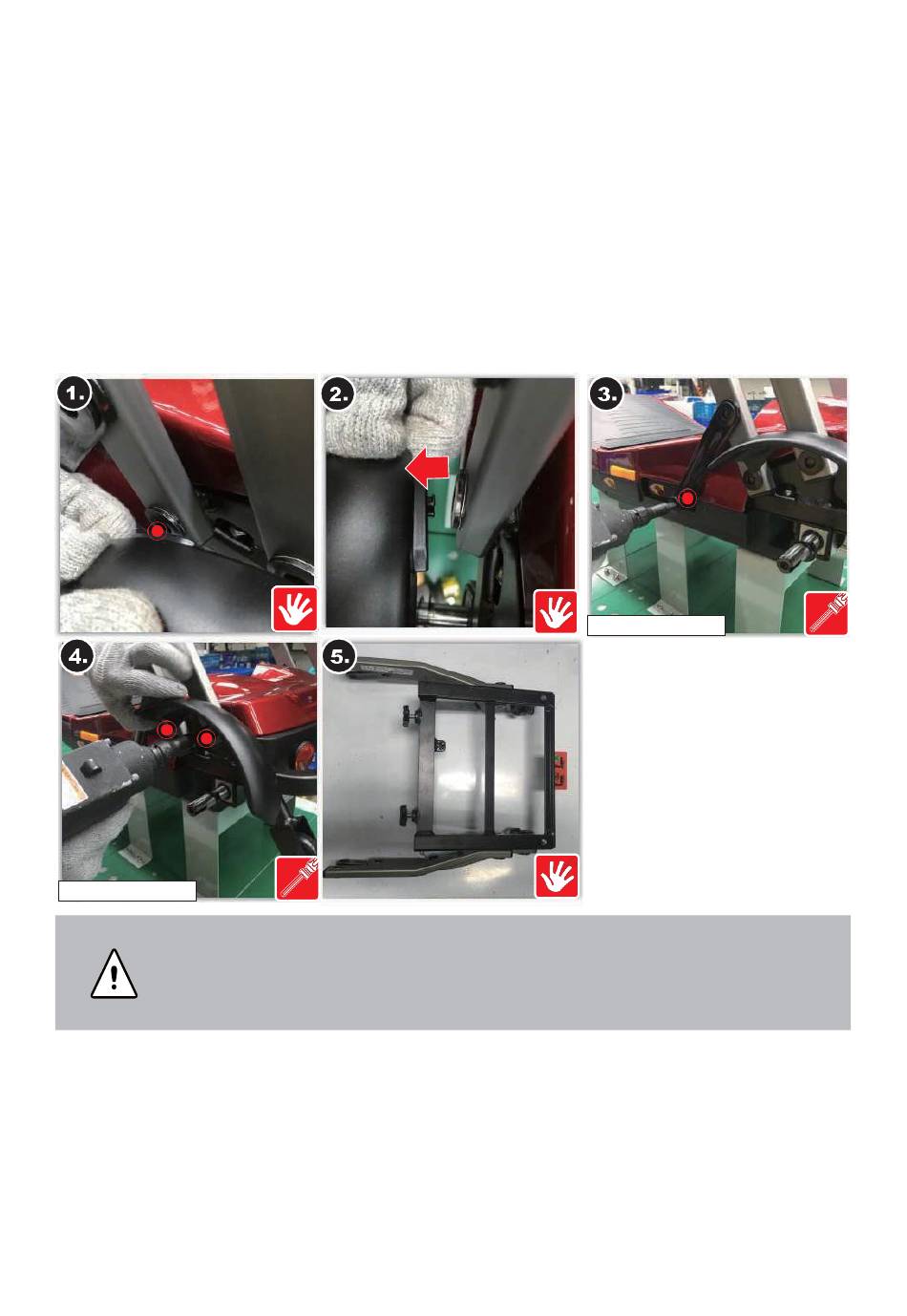 1.

2.

3.

4.

5.