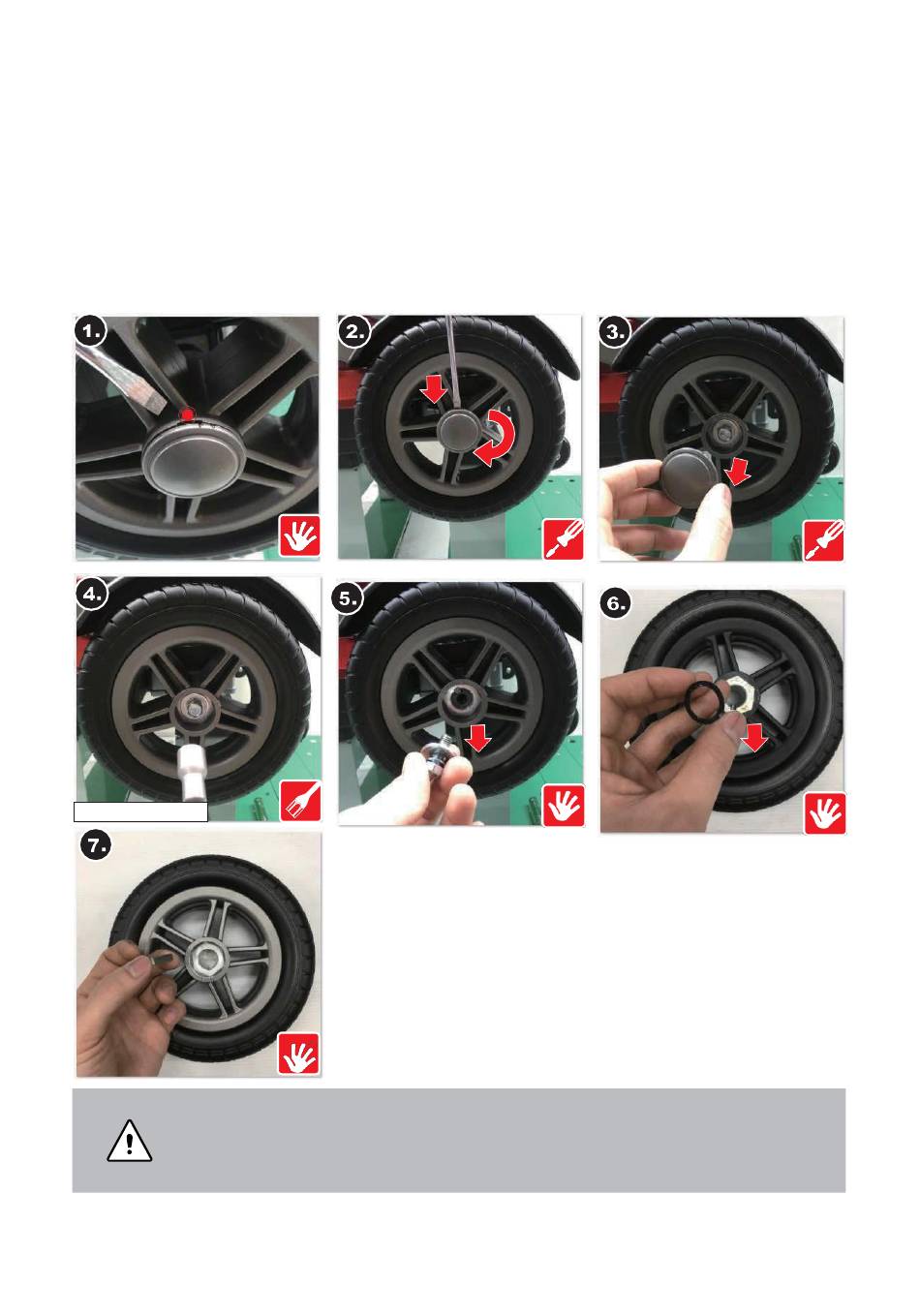 1.

2.

3.

4.

5.

6.

7.