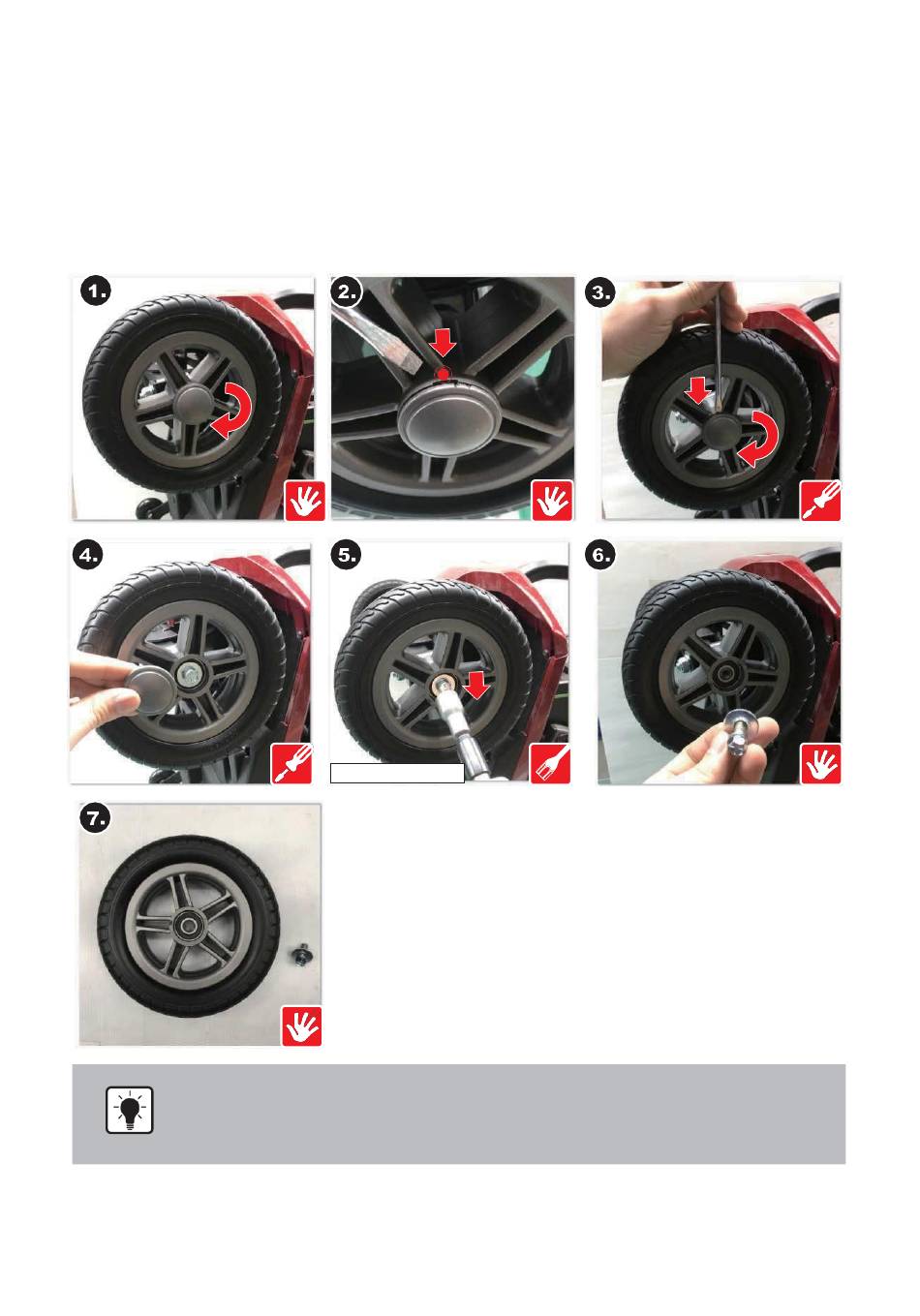 1.

2.

3.

4.

5.

6.

7.