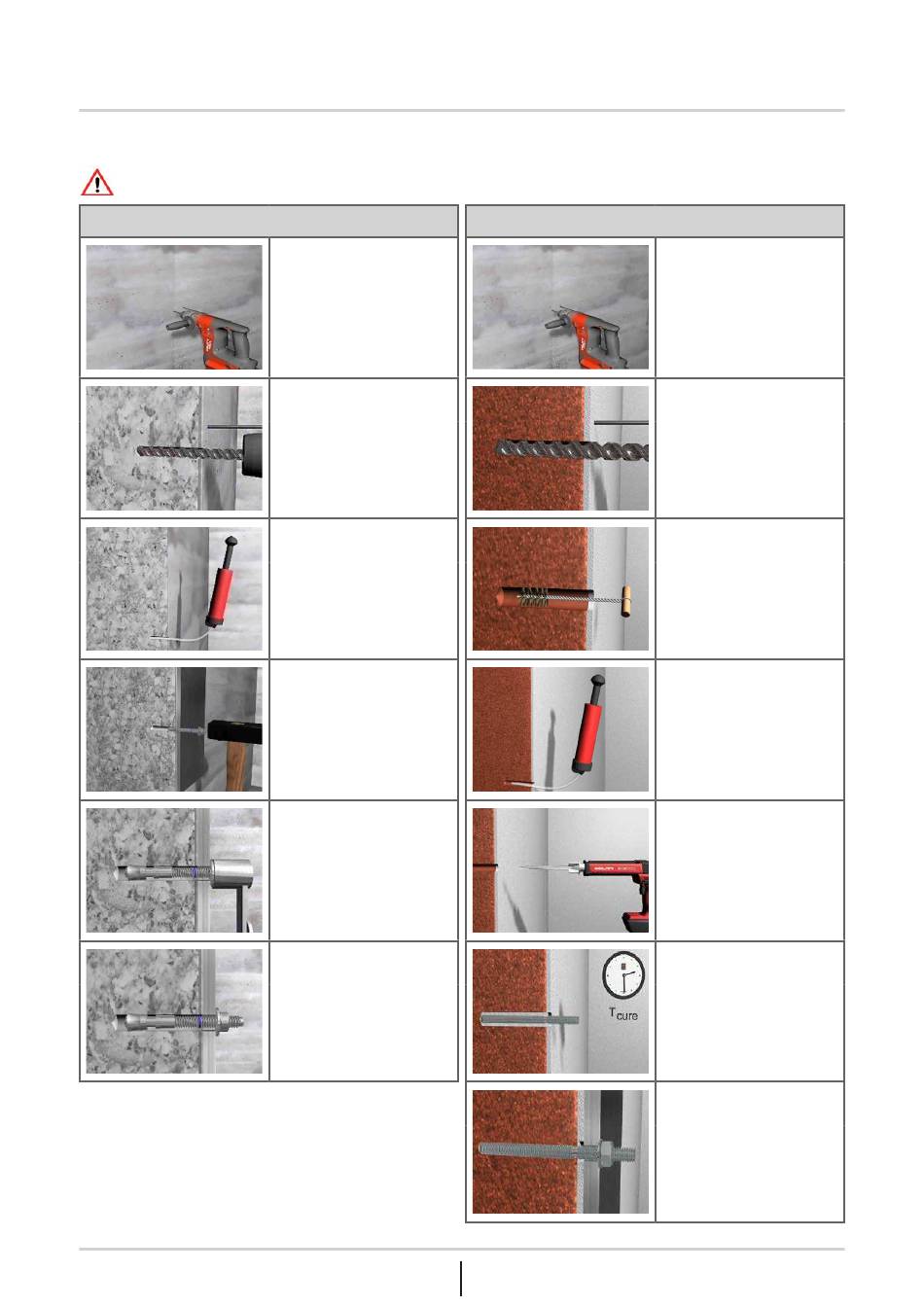 $T_{cure}$