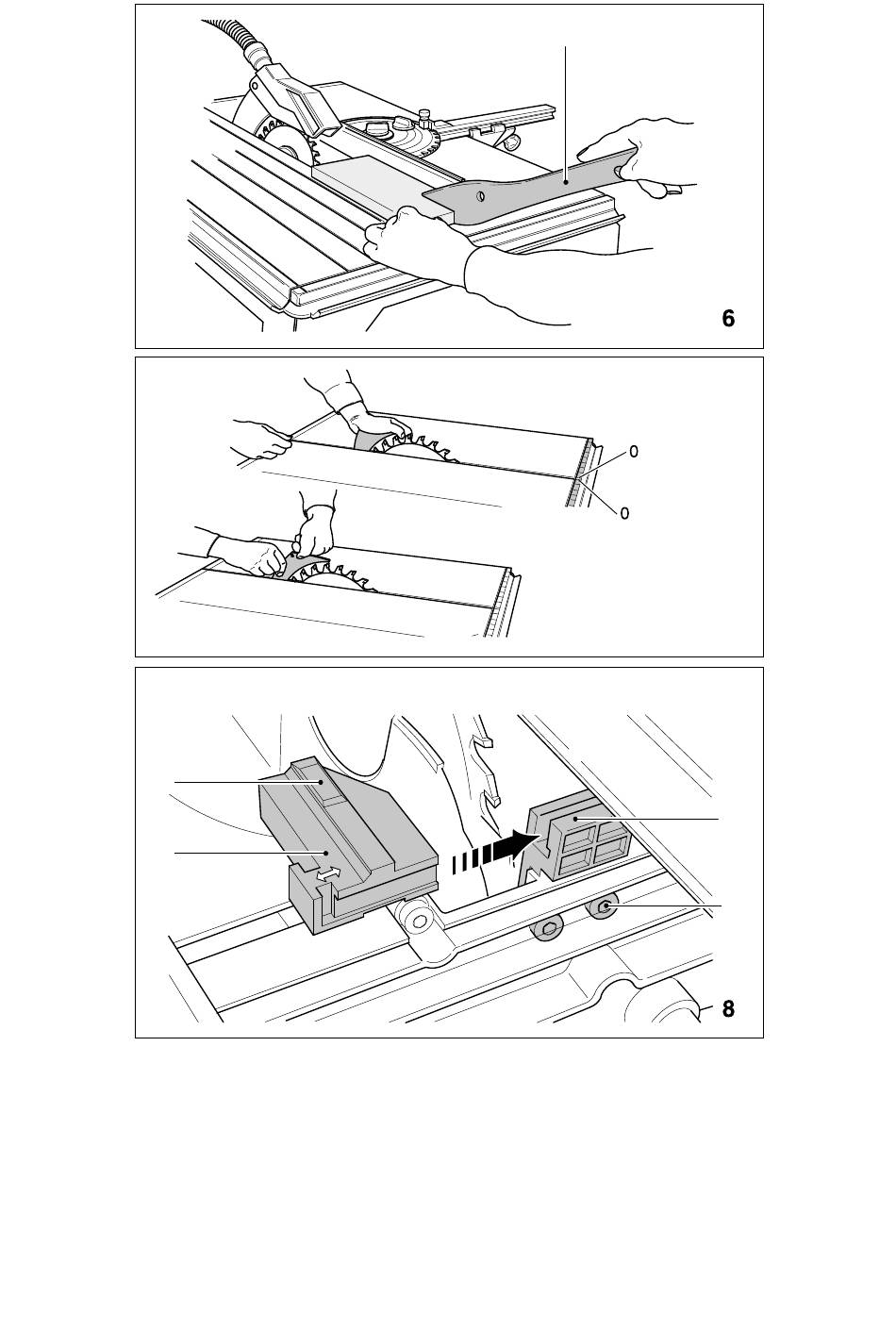 6

0

0

8