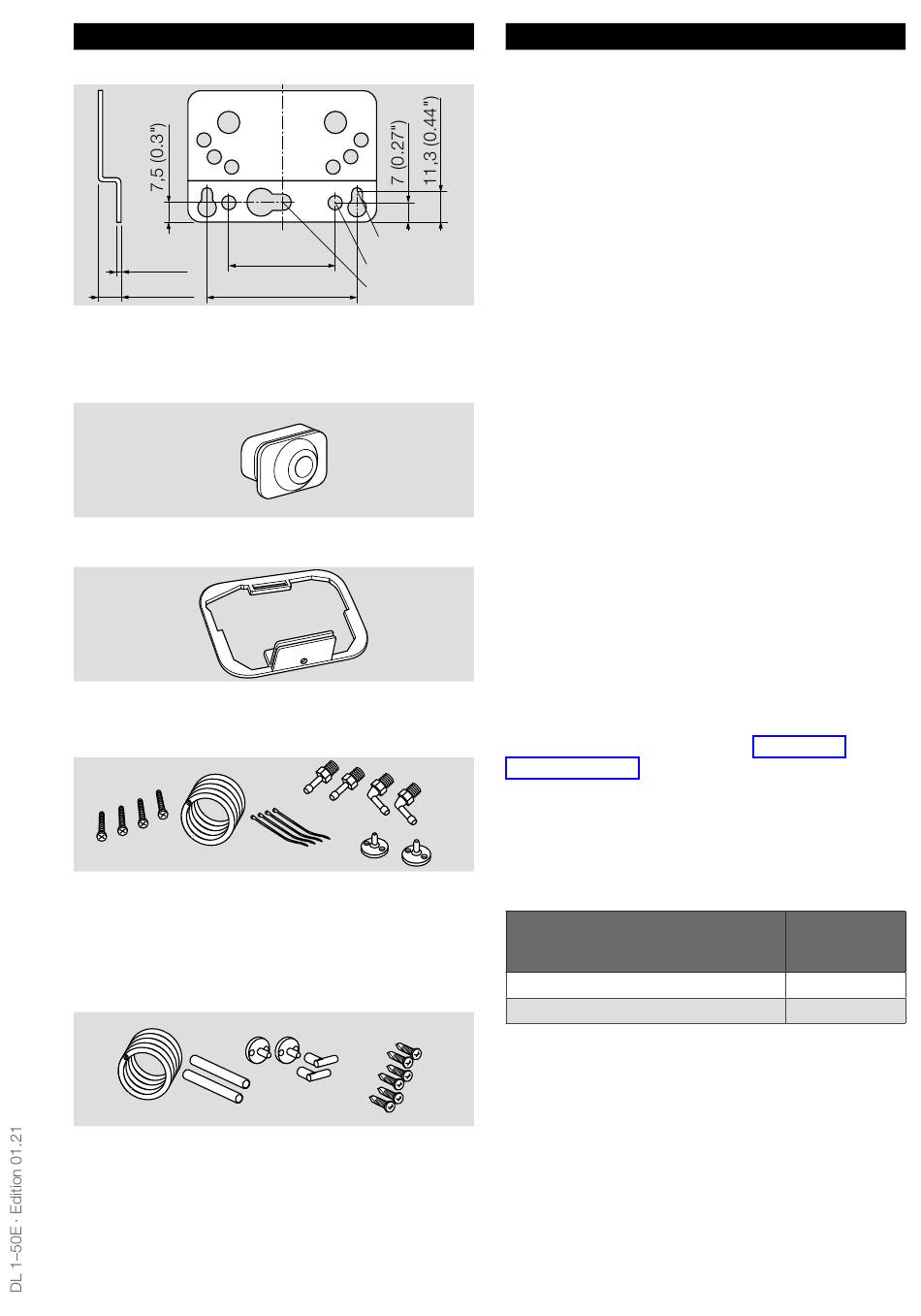 7,5 (0.3")

7 (0.27")

11,3 (0.44")

DL 1–50E · Edition 01.21