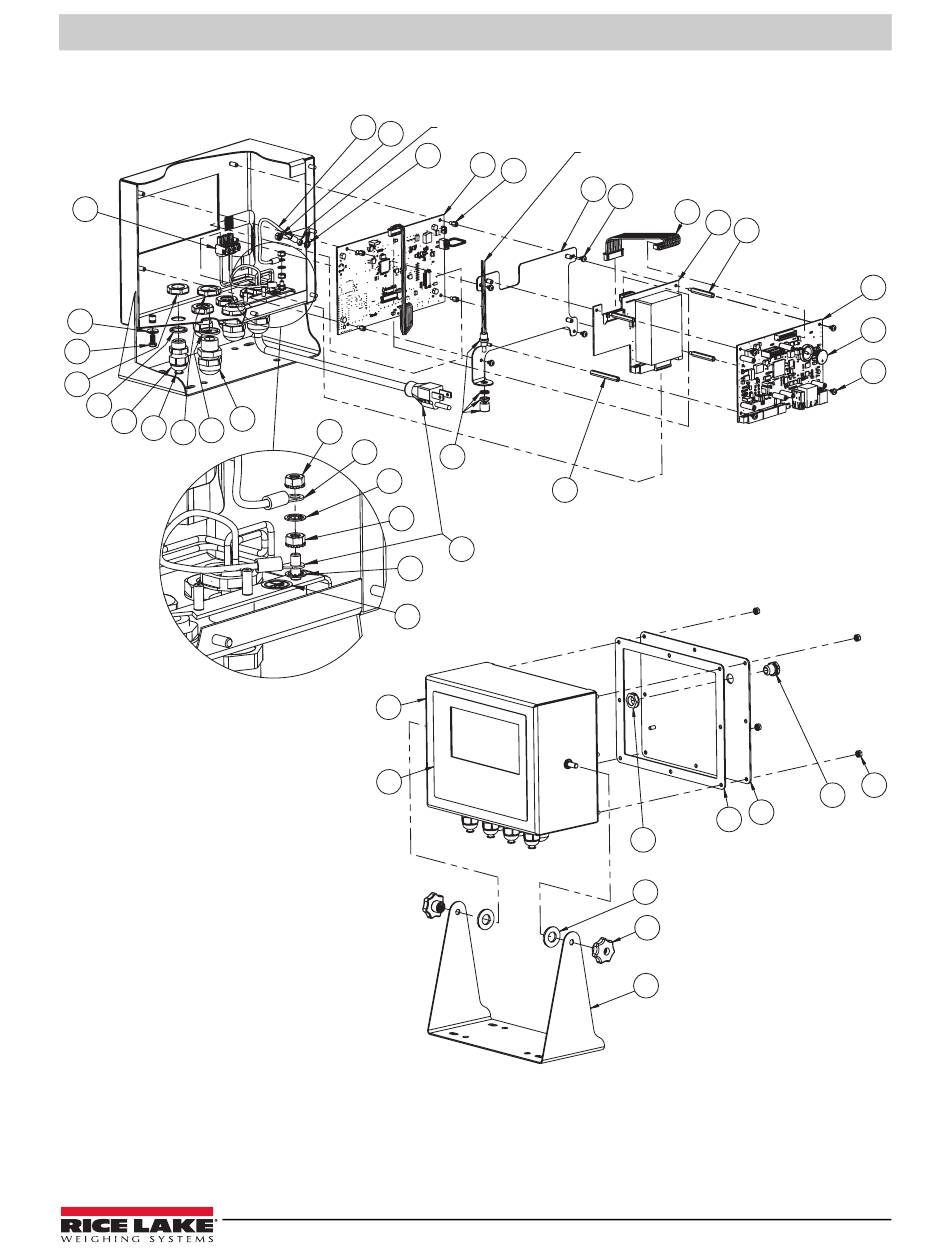 RICE LAKE
WEIGHING SYSTEMS