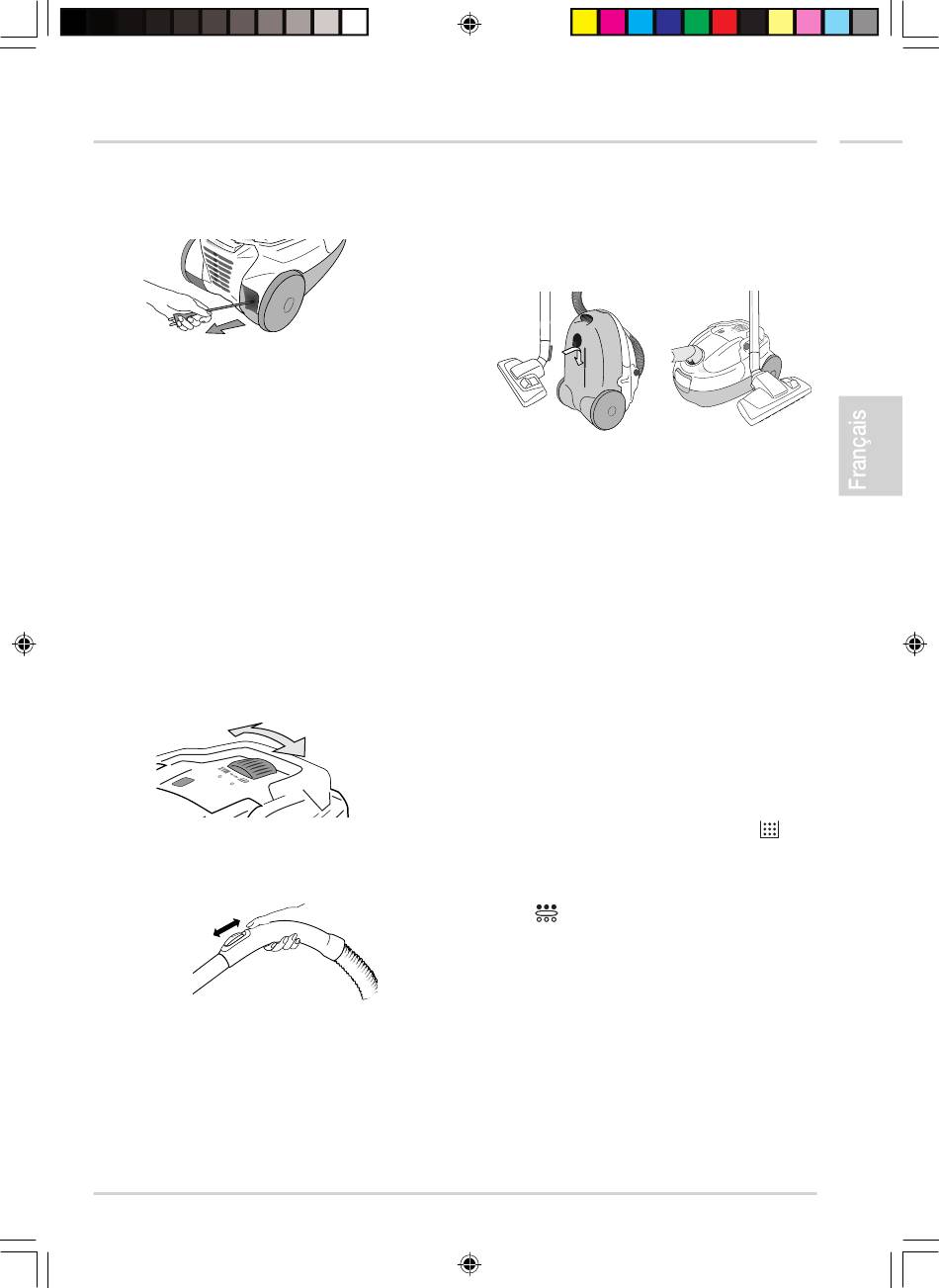 Français