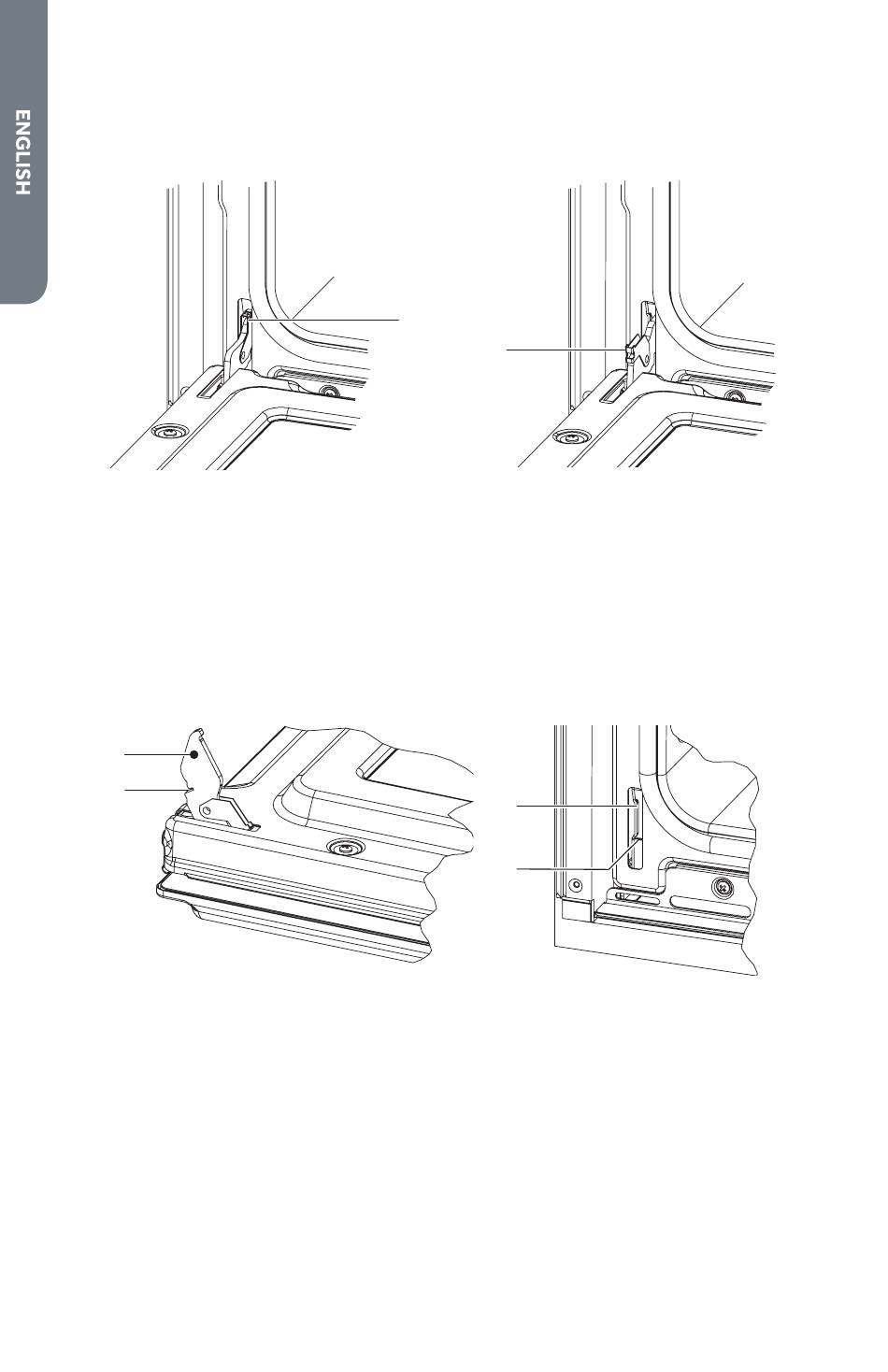 ENGLISH