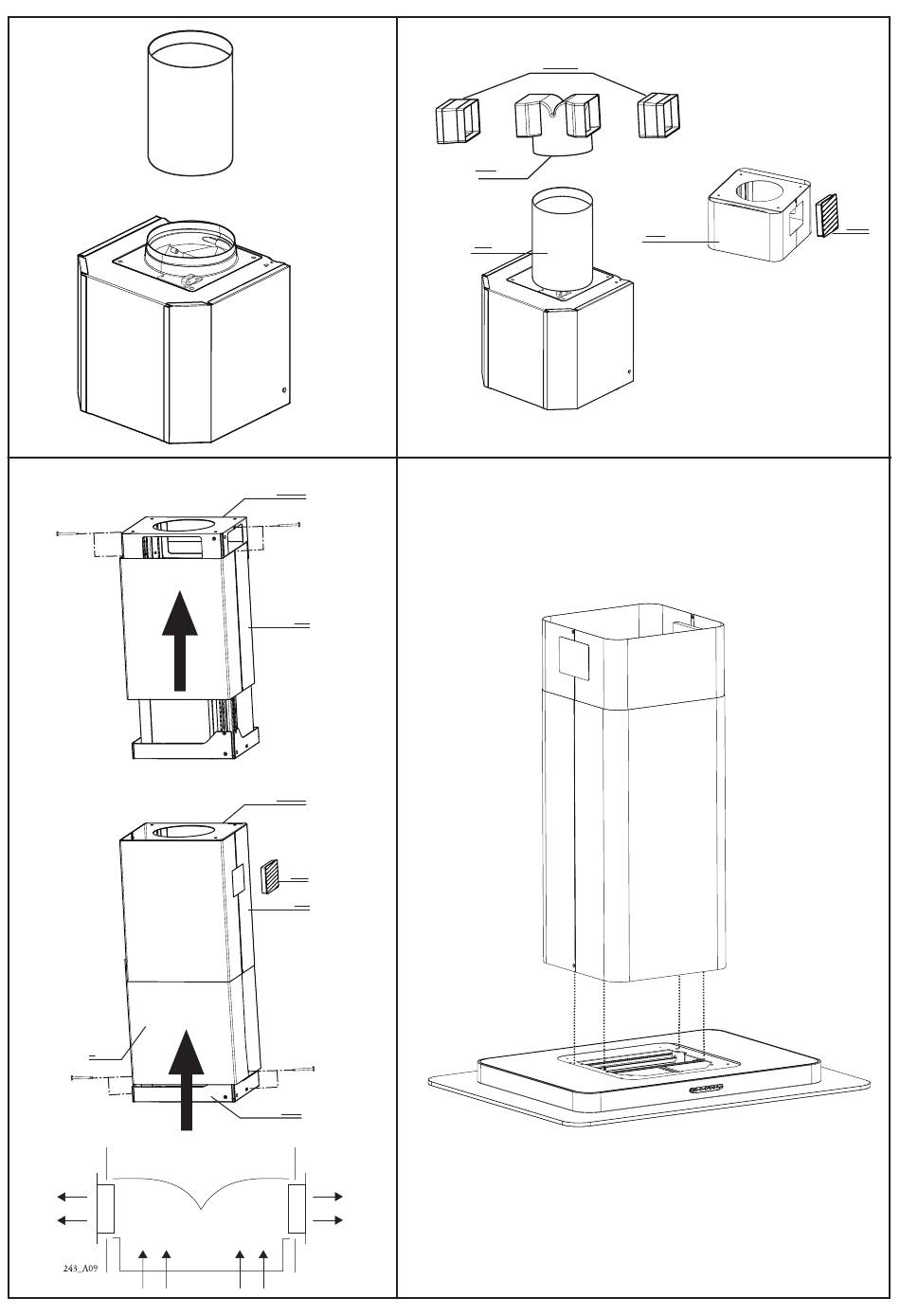 243_A09