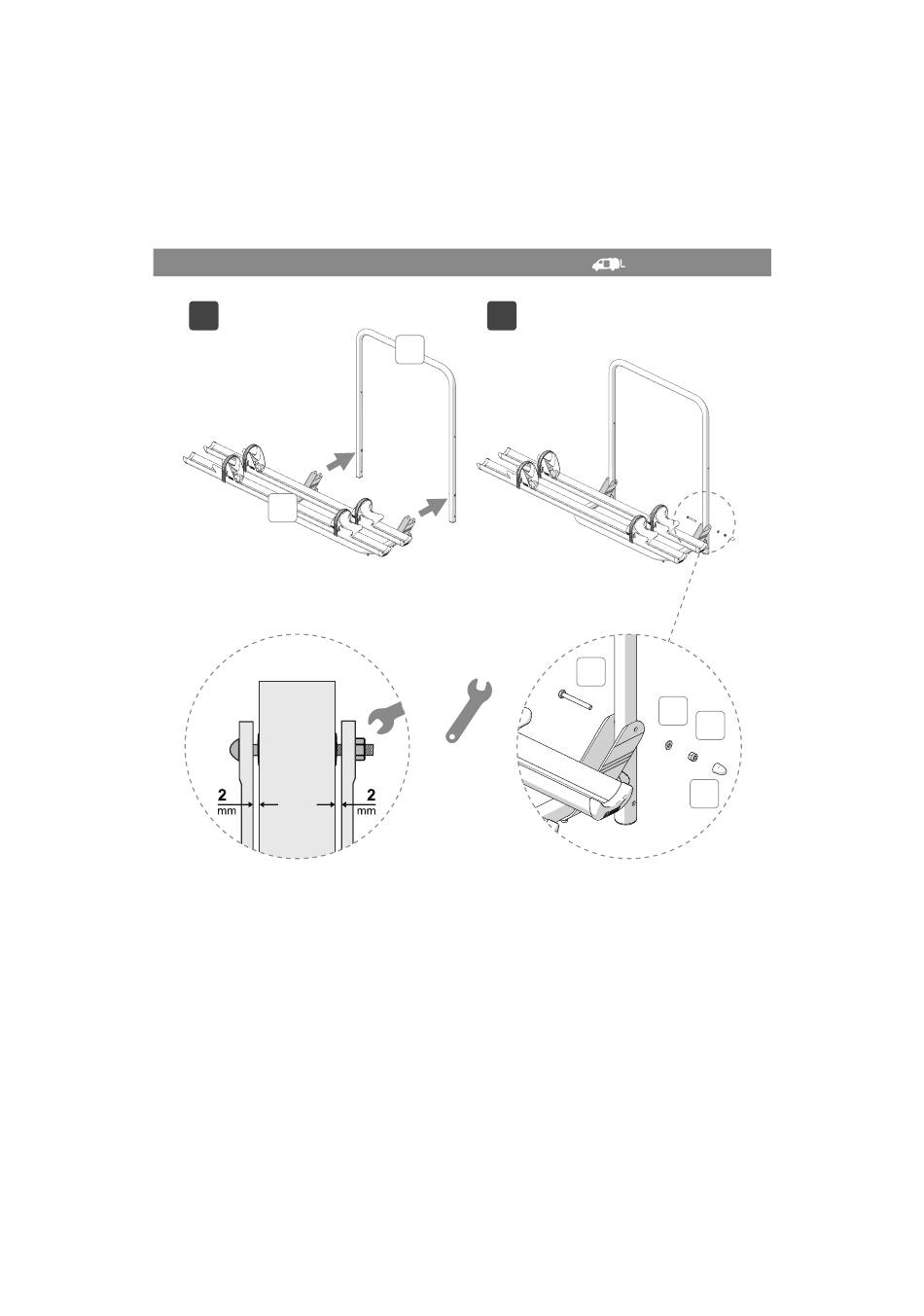 L

2
mm

2
mm