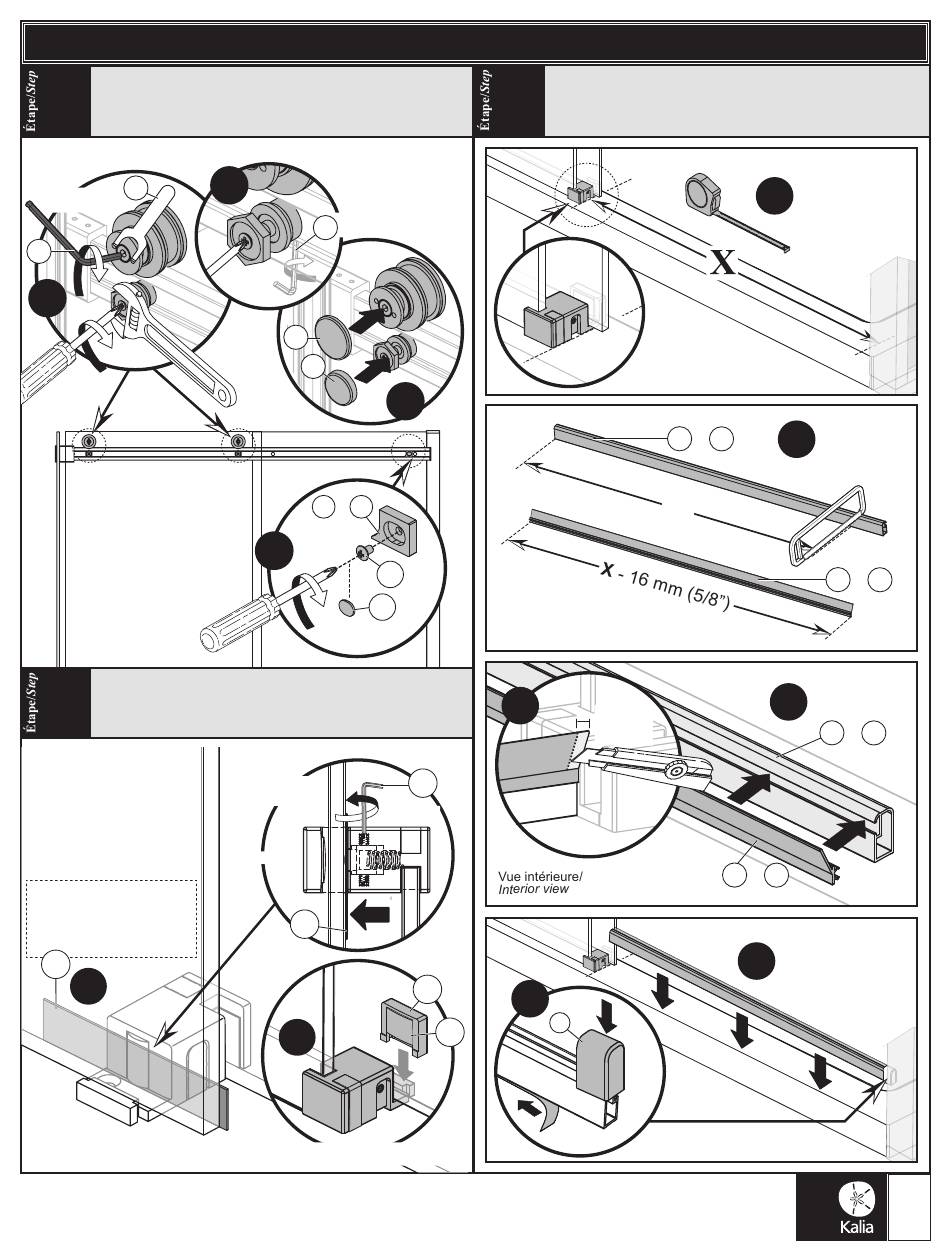 Étape/Step

Étape/Step

X

X - 16 mm (5/8")

Étape/Step

Vue intérieure/
Interior view

Kalia