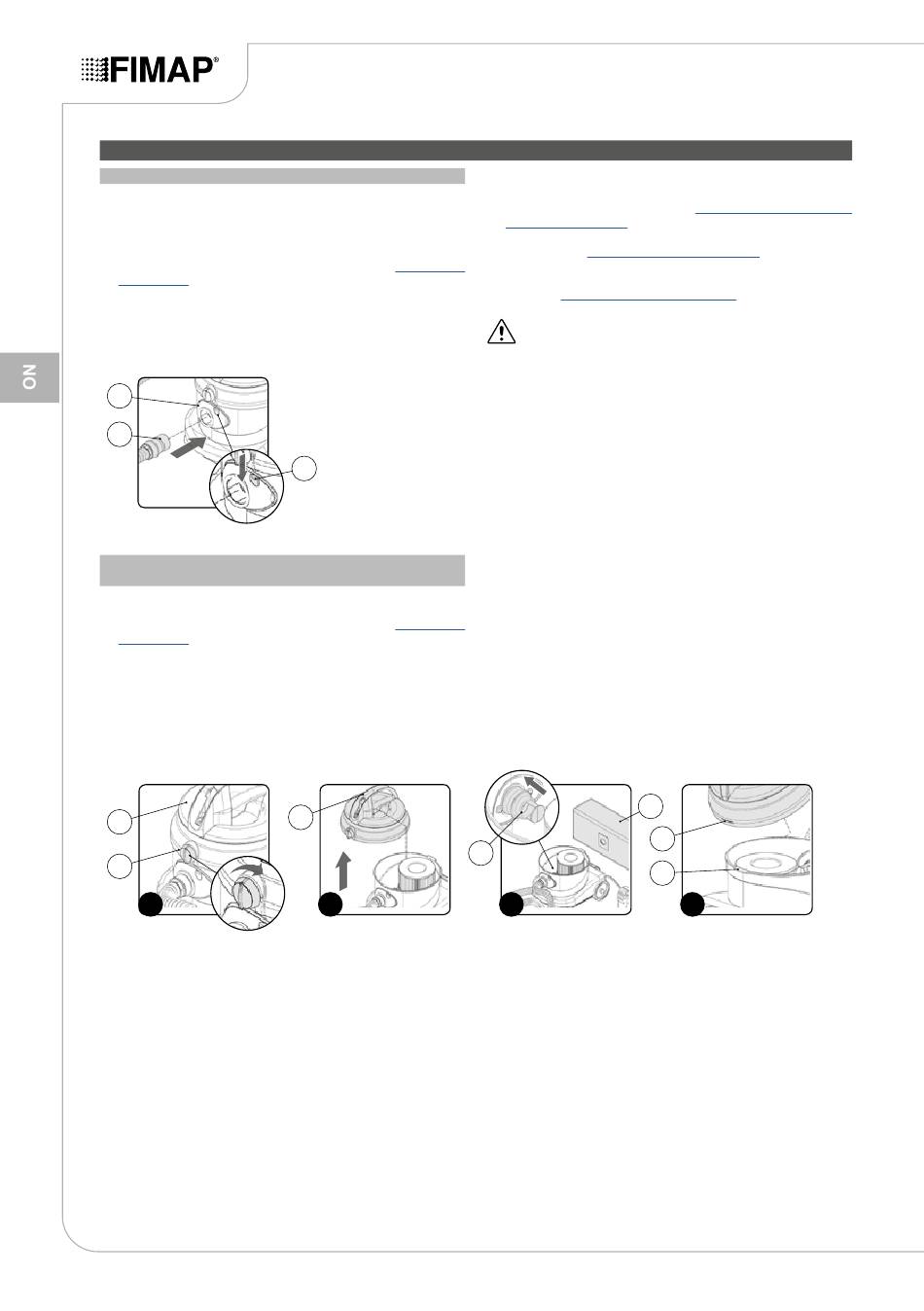 FIMAP®

NO