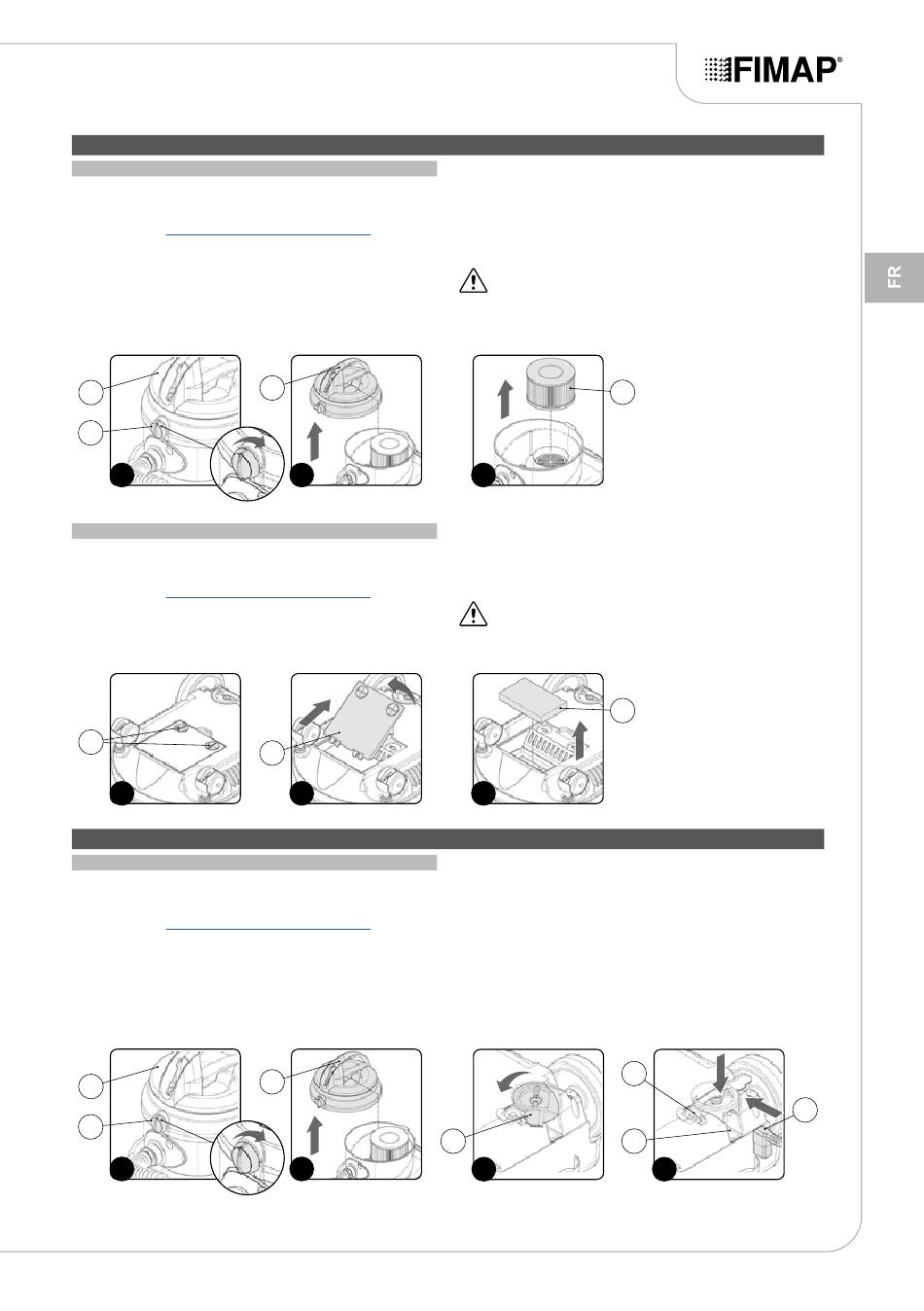 FIMAP®

FR