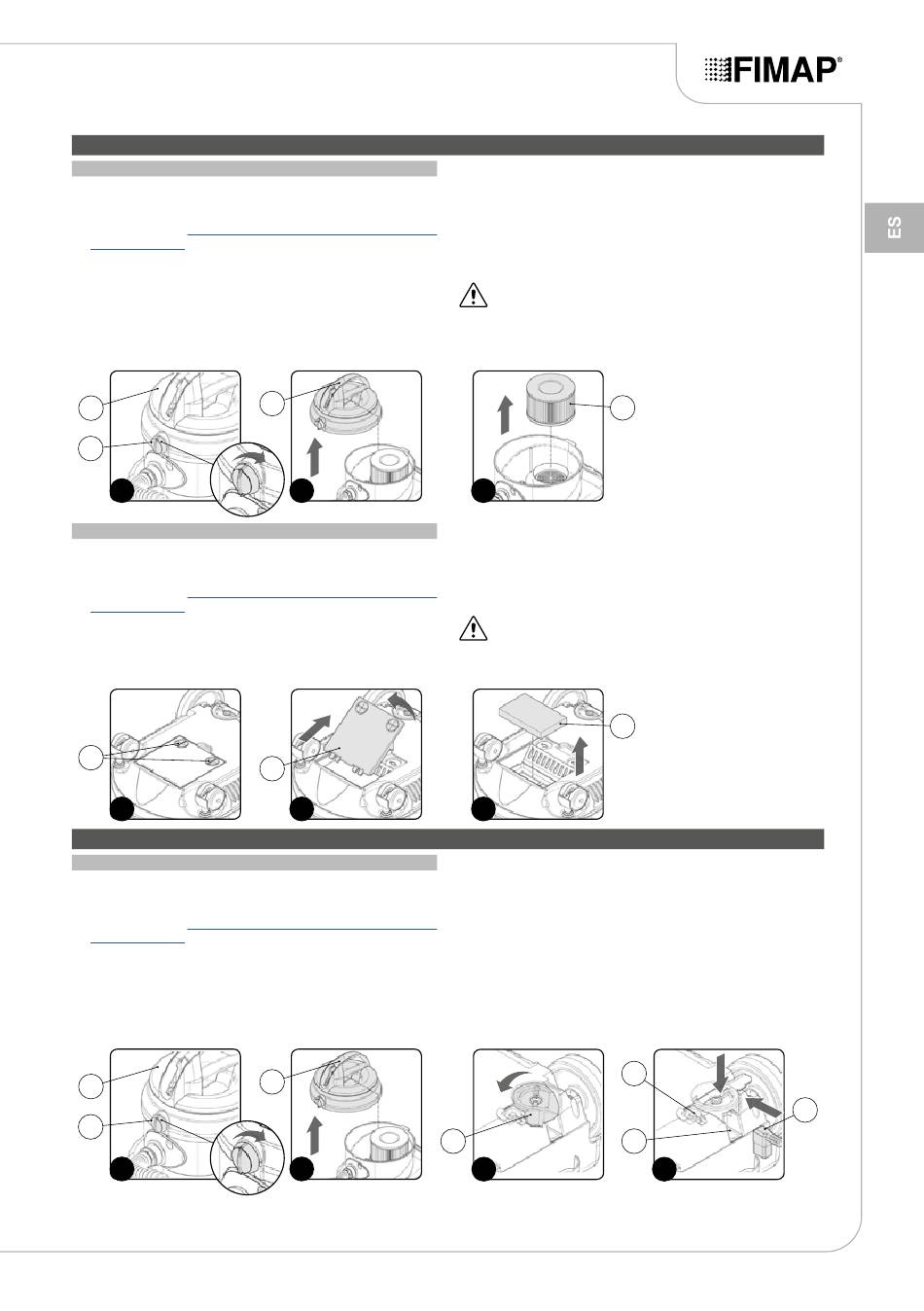 FIMAP®

ES