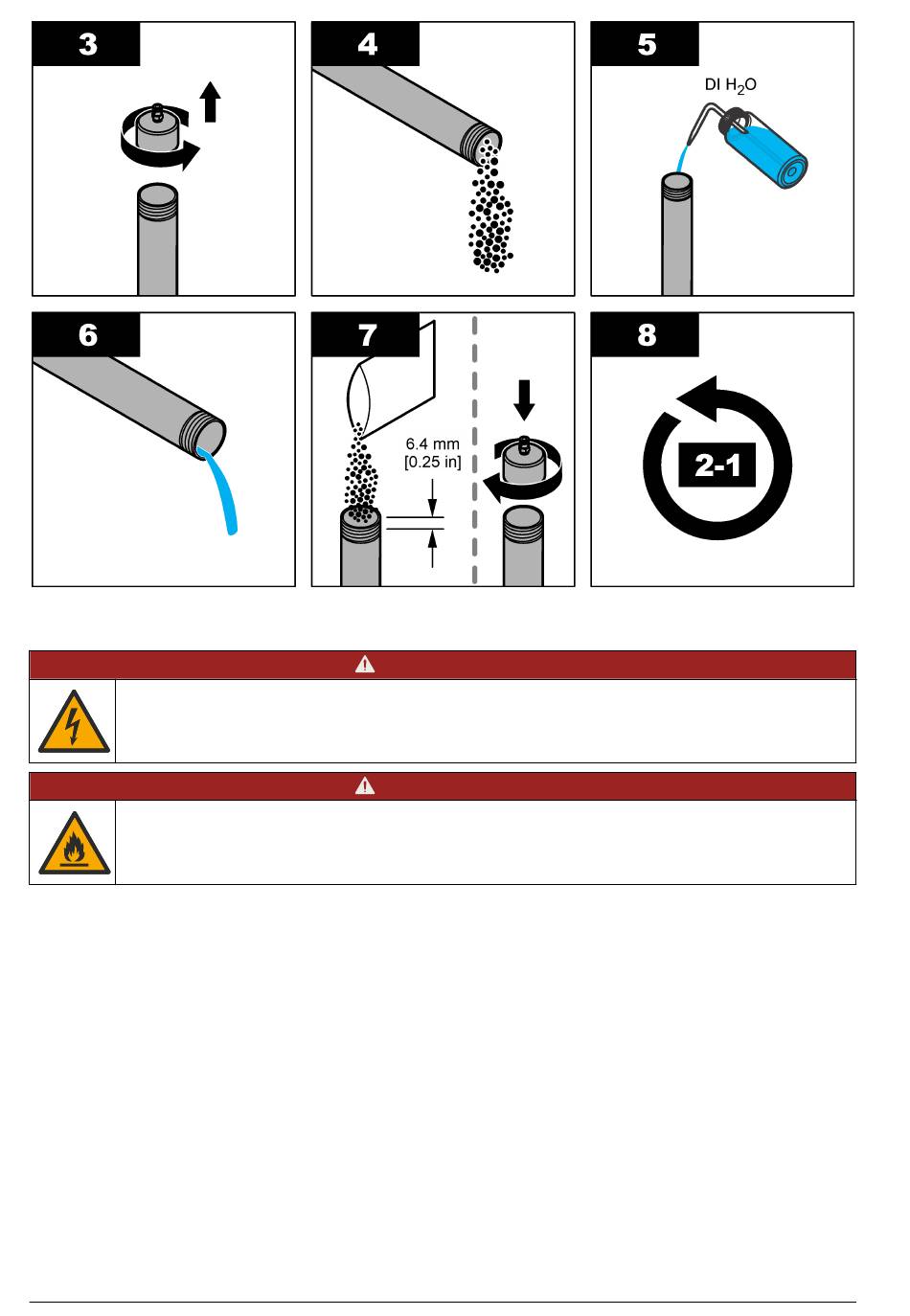 3

4

5

DI $H_2O$

6

7

6.4 mm
[0.25 in]

8

2-1