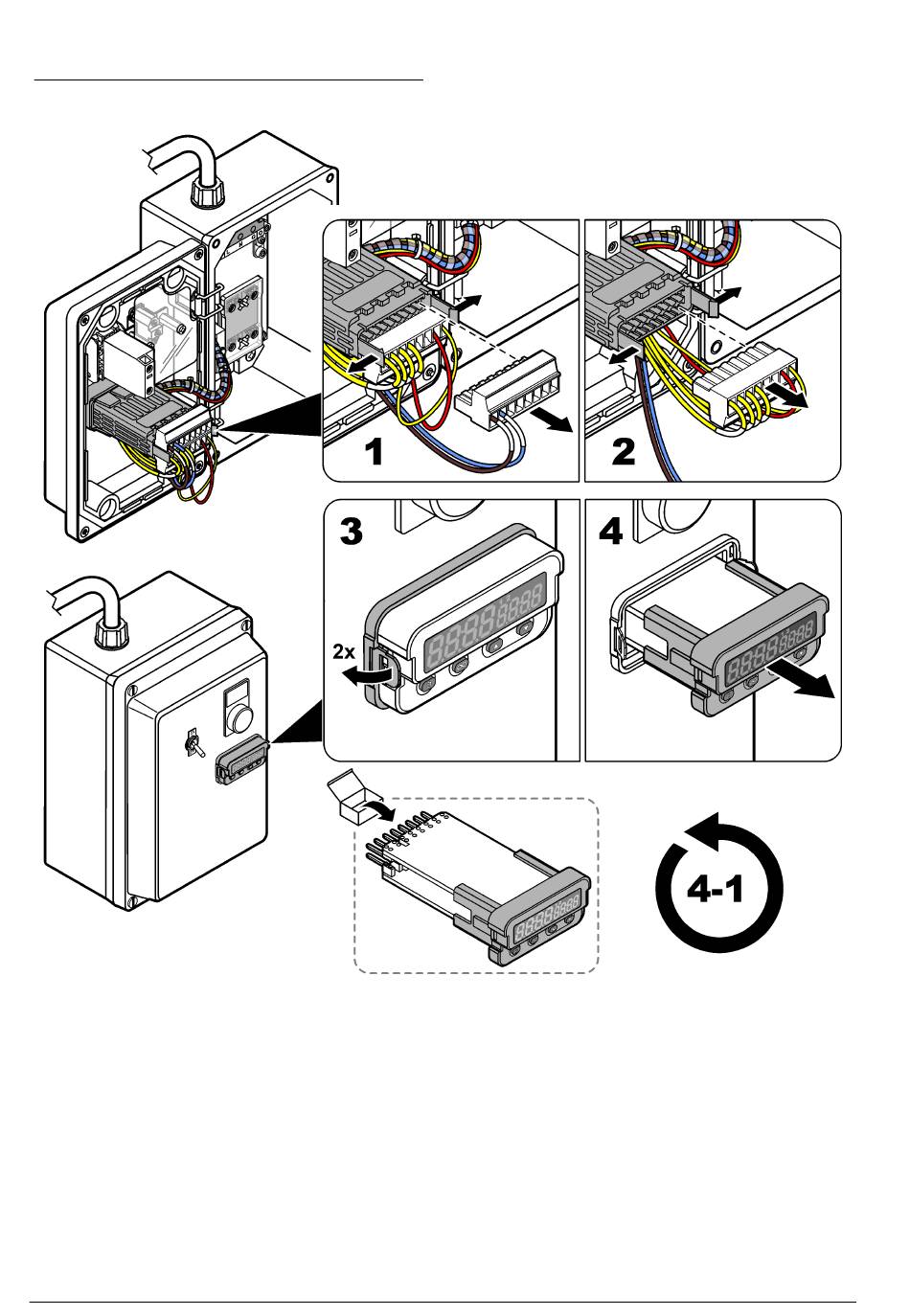 1

2

3

2x

4

4-1