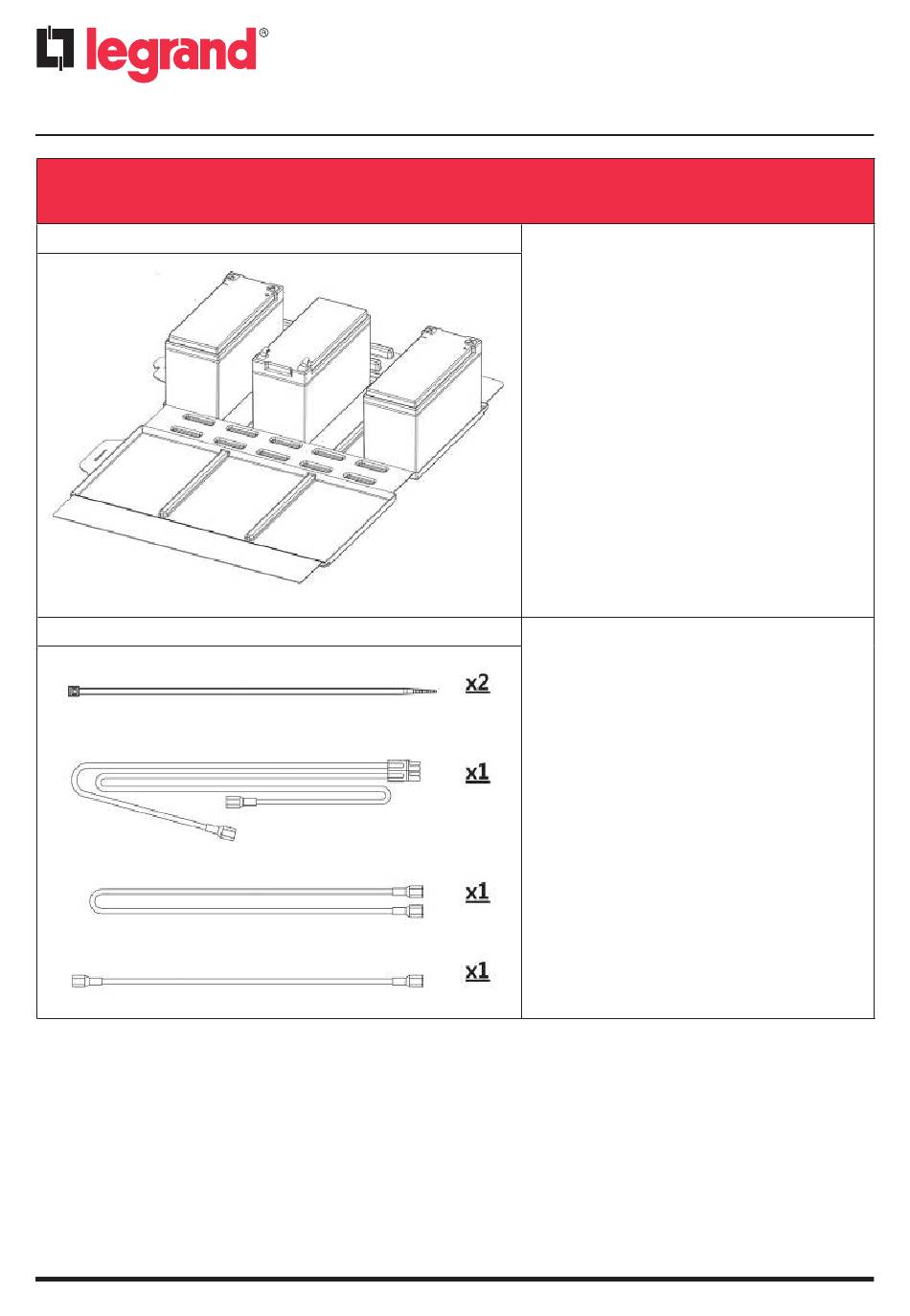 legrand®

x2

x1

x1

x1