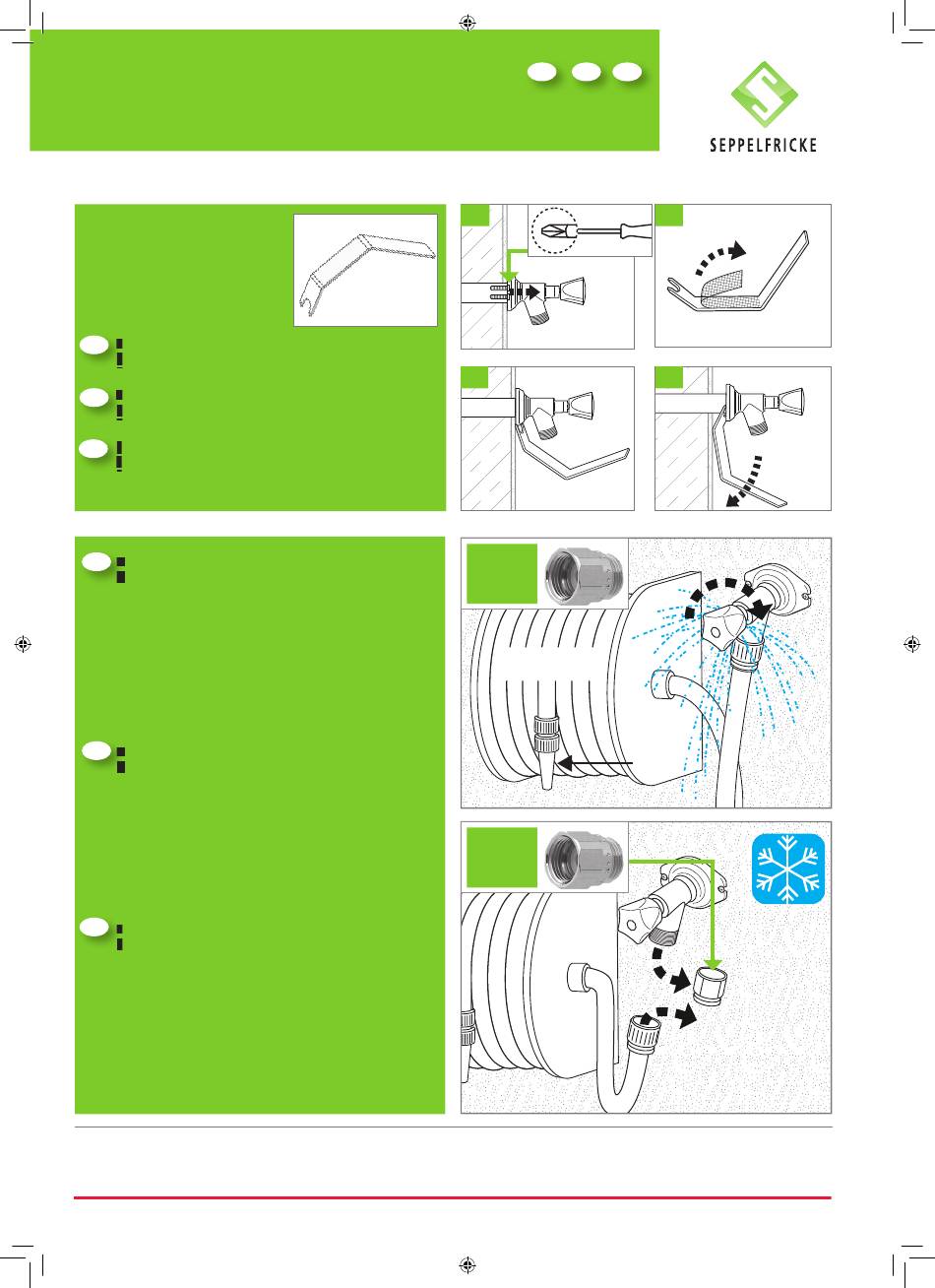 SEPPELFRICKE