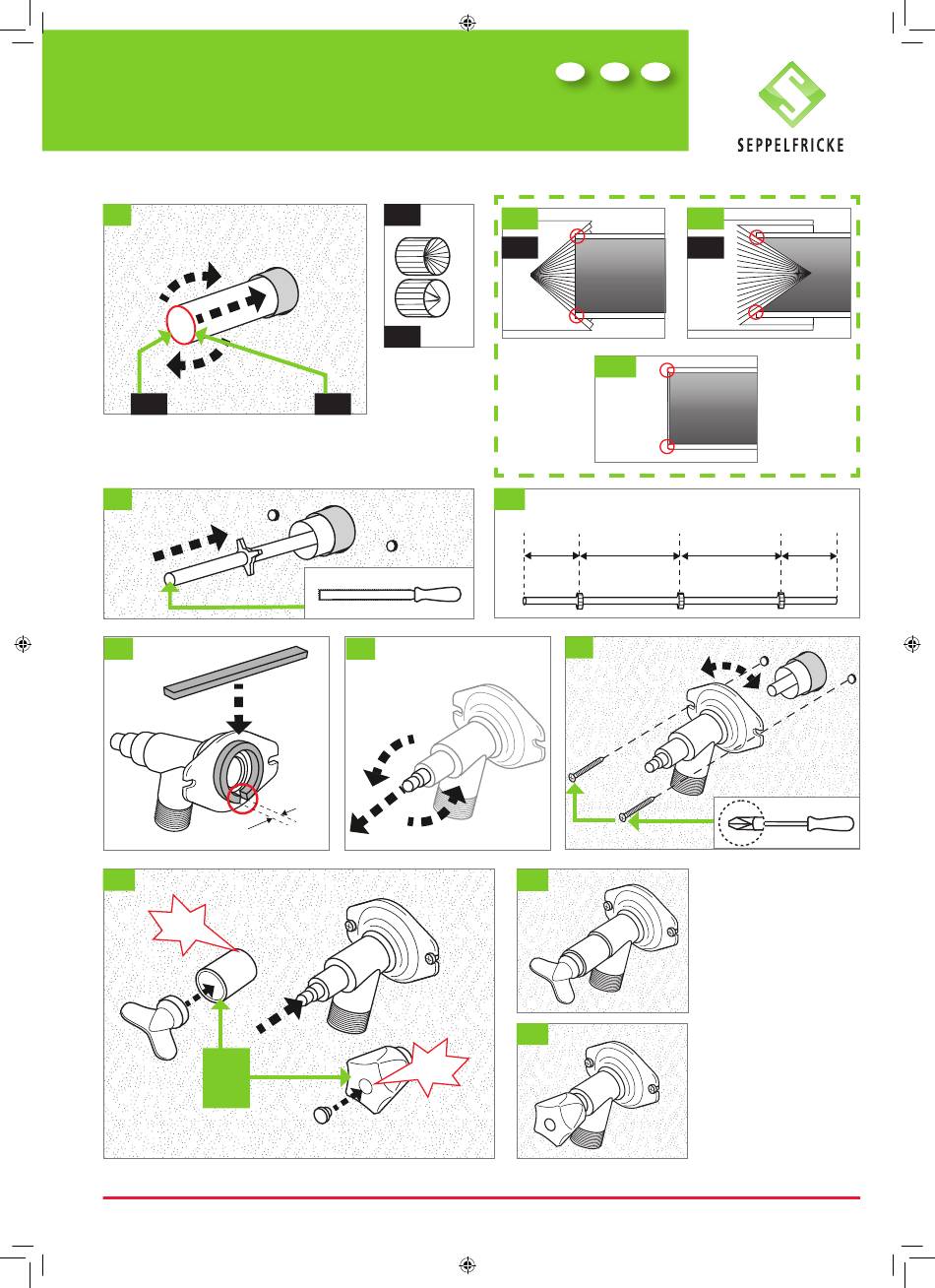 SEPPELFRICKE