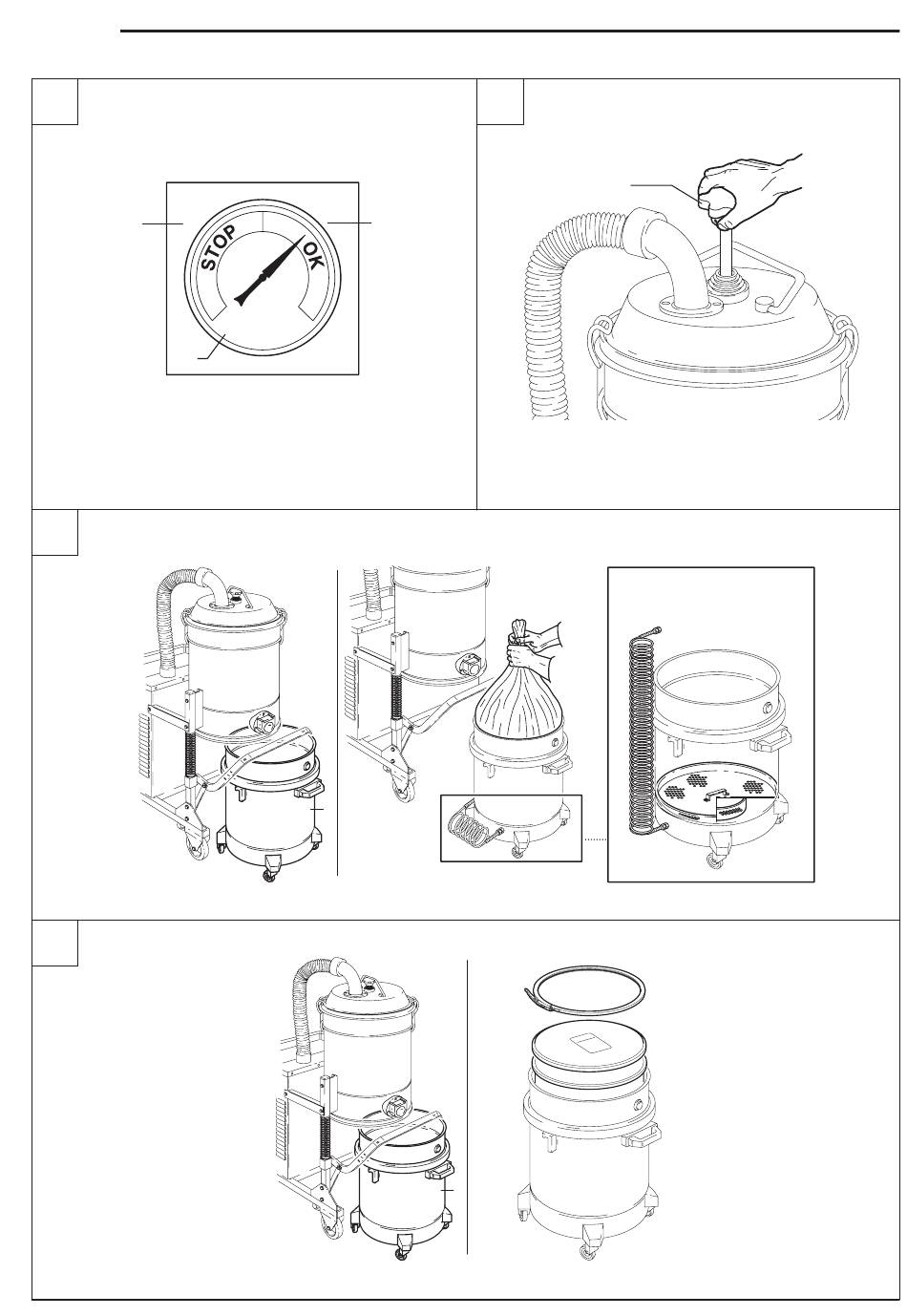 STOP OK