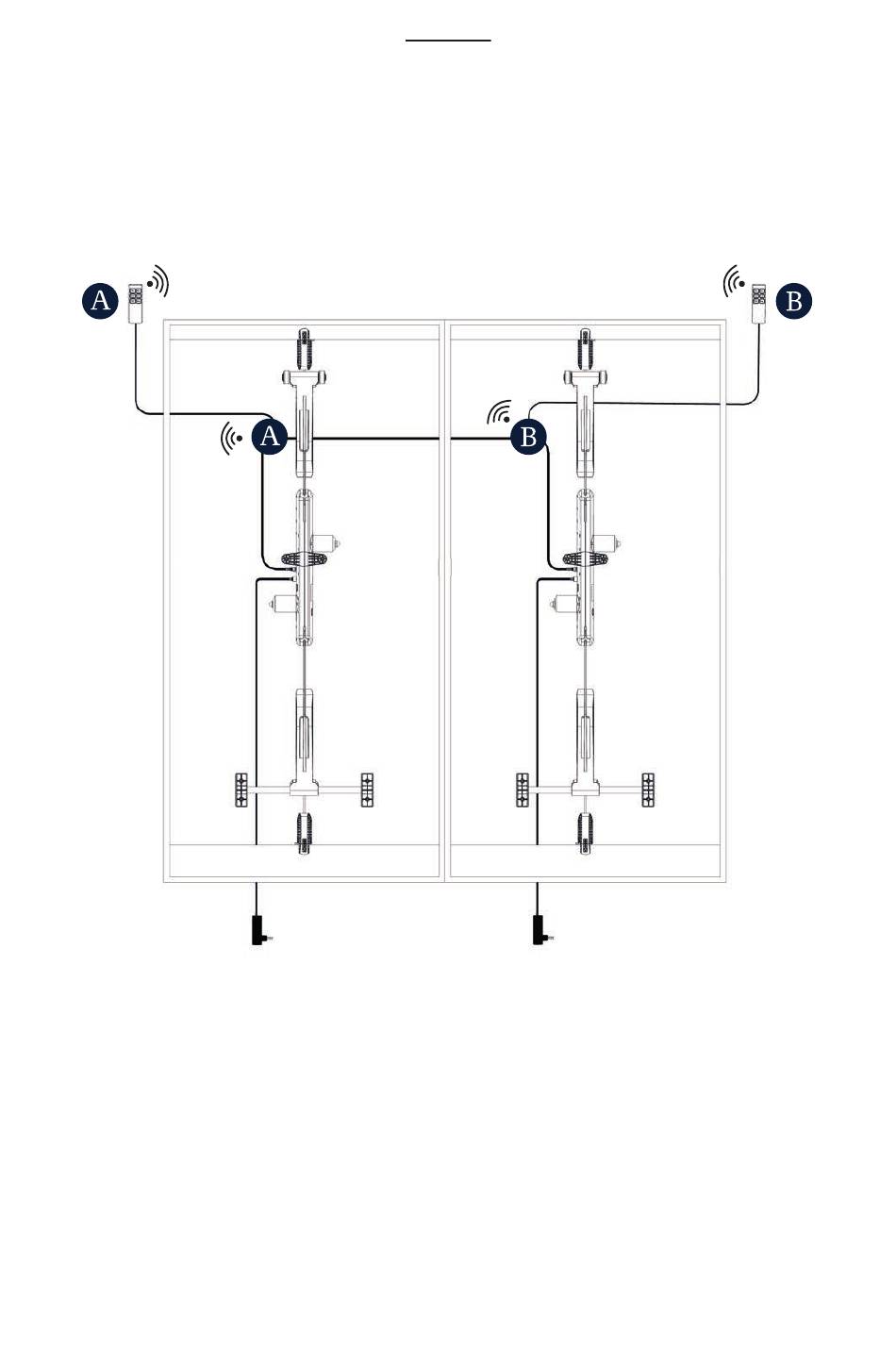 A

B

A

B