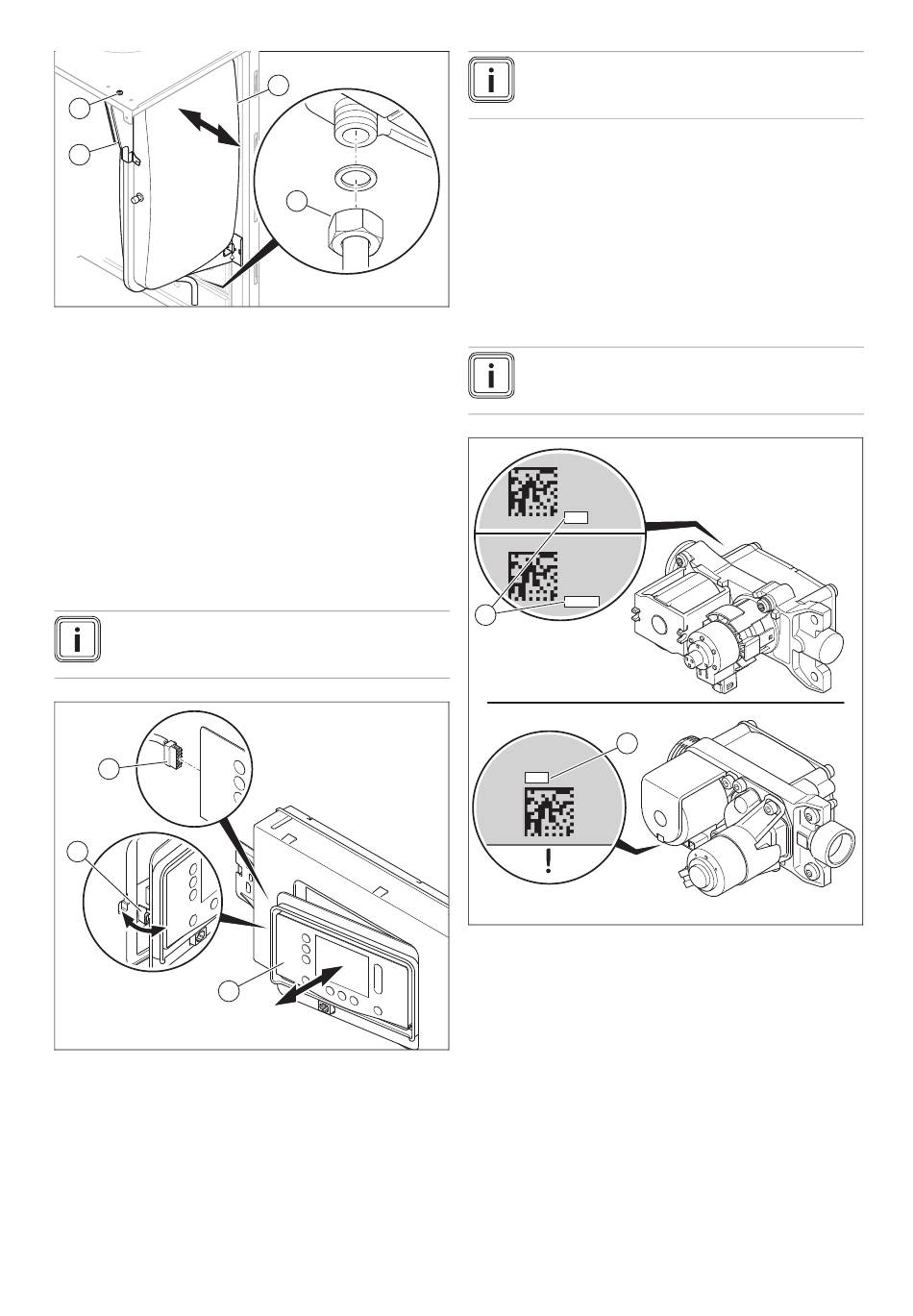 i

i

i

!