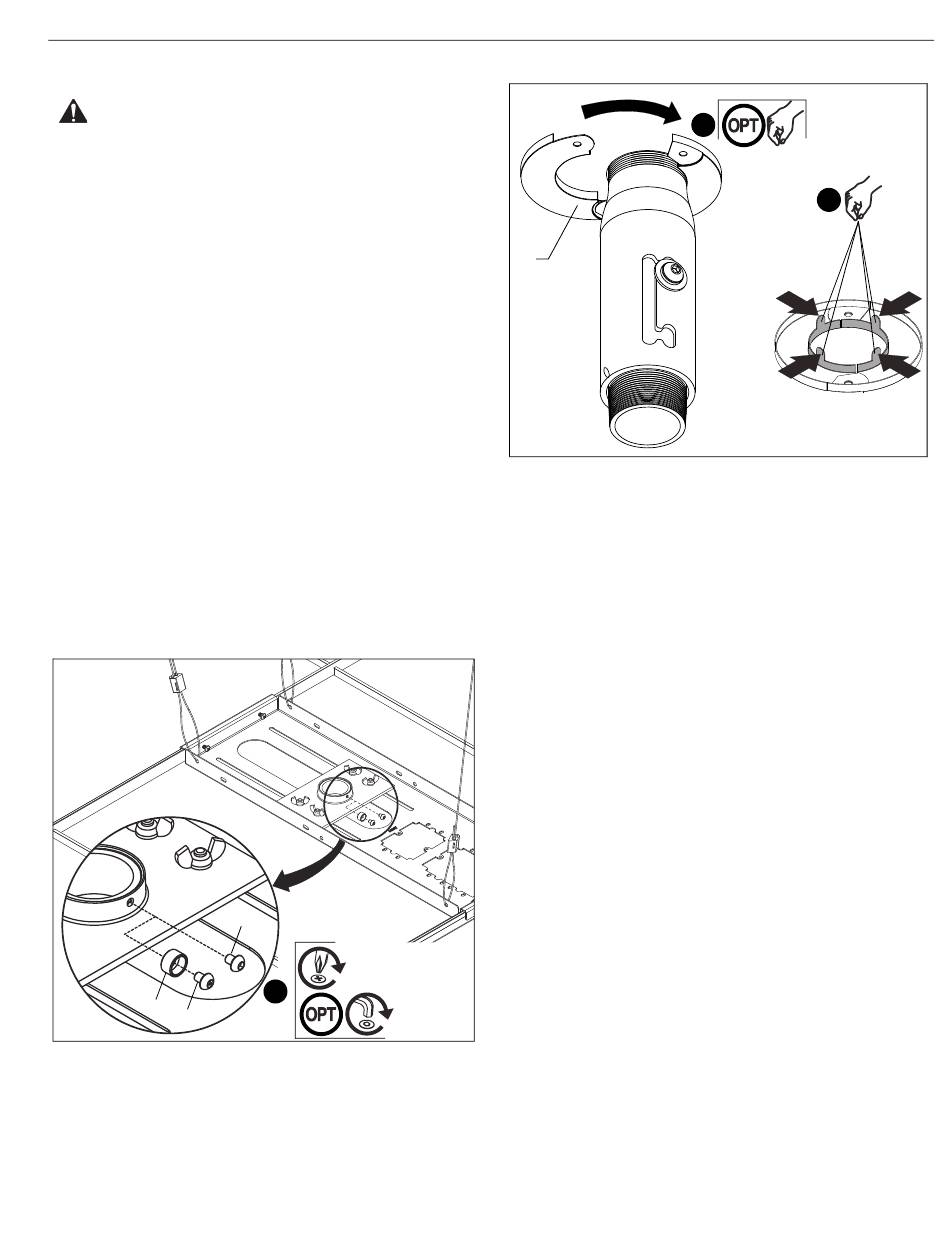 OPT

OPT