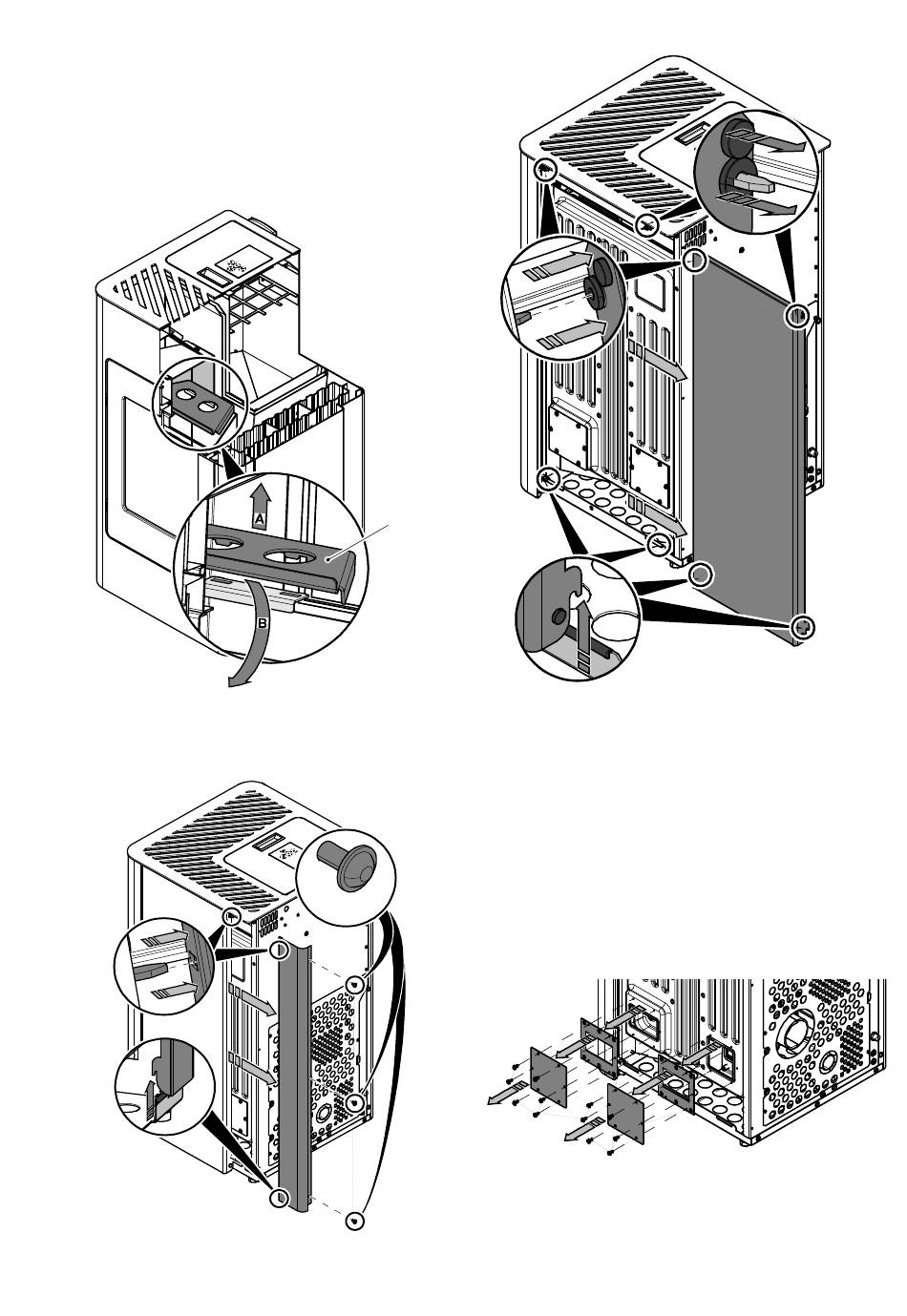 A
B