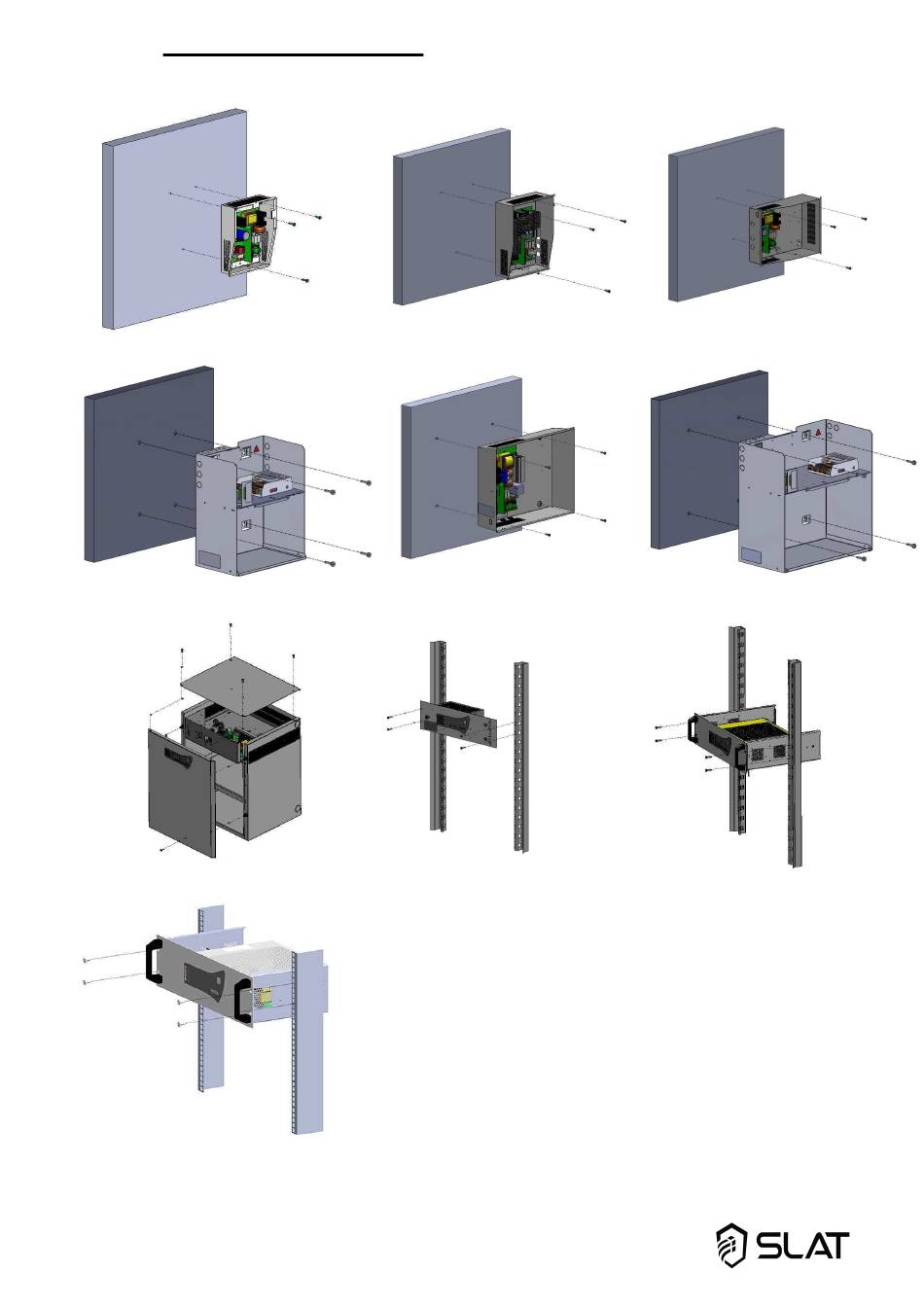 SLAT