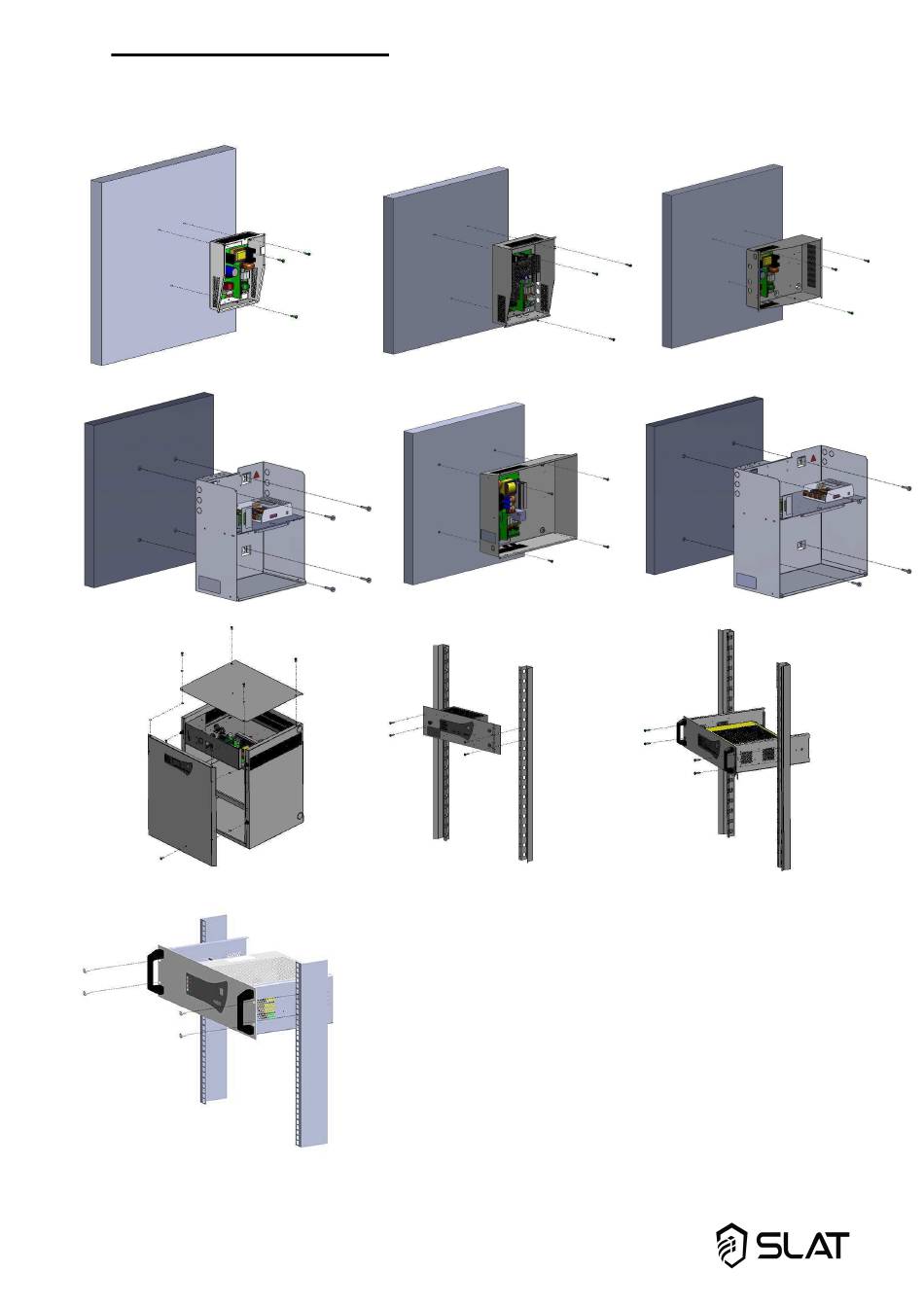 SLAT