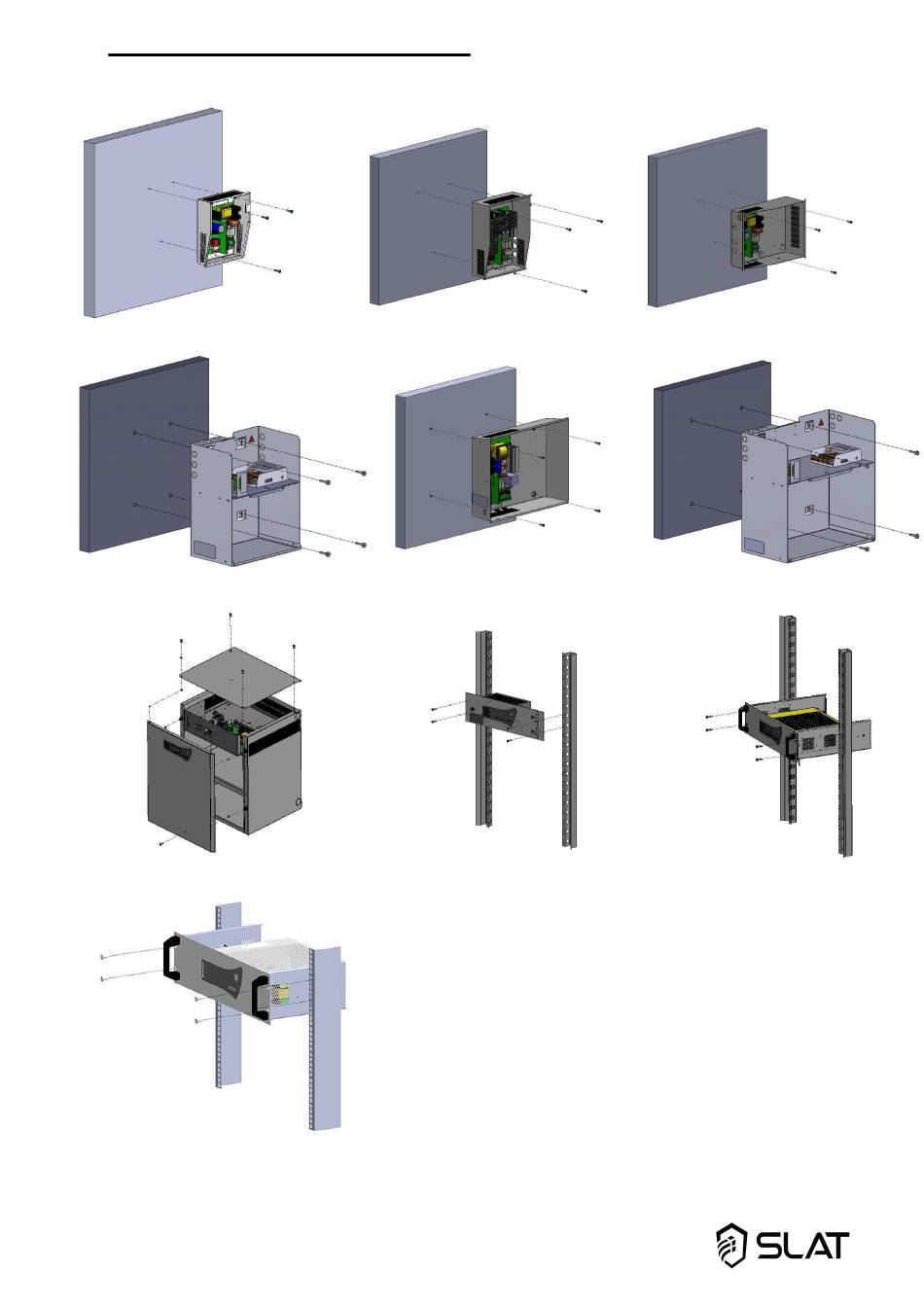 SLAT