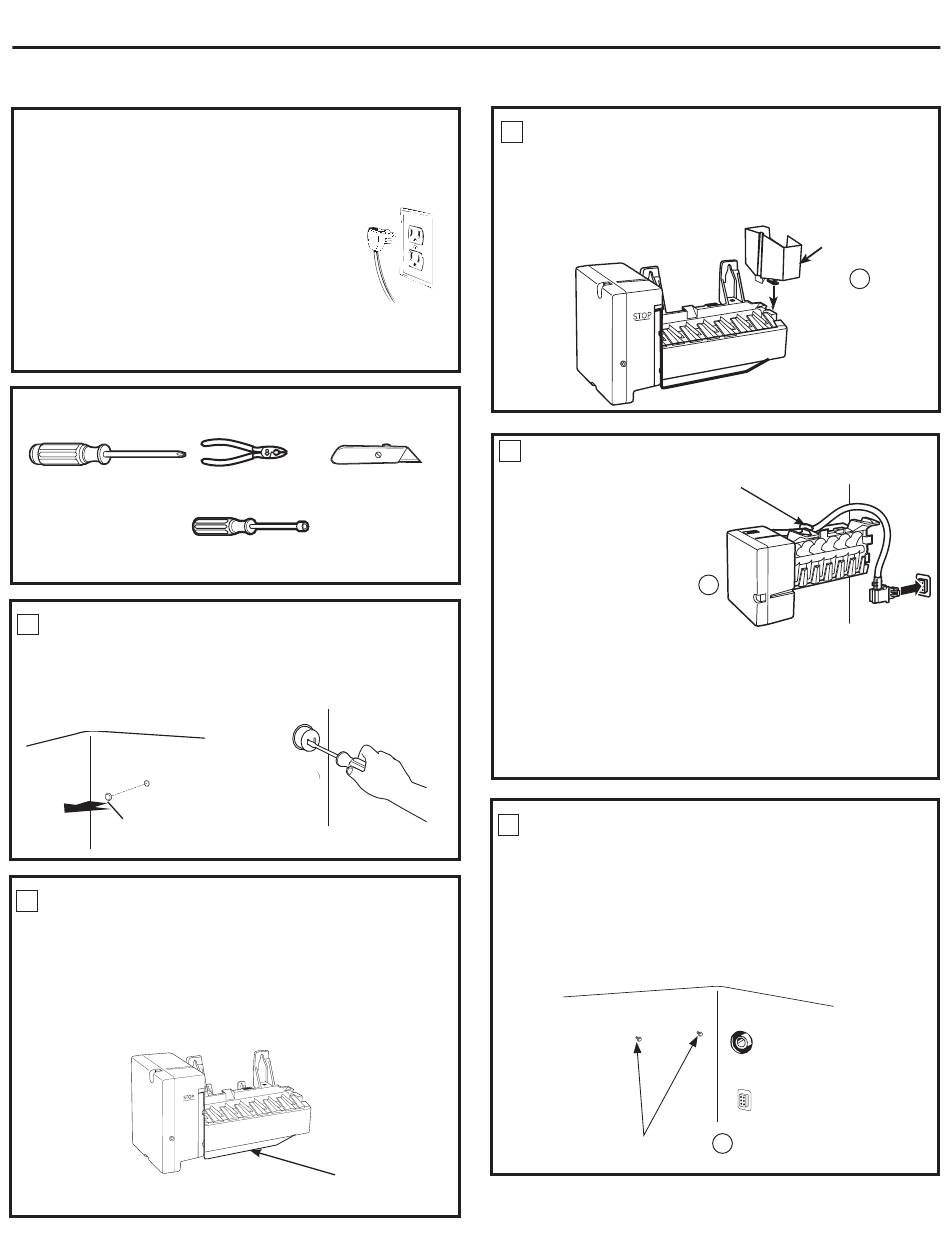 STOP

STOP