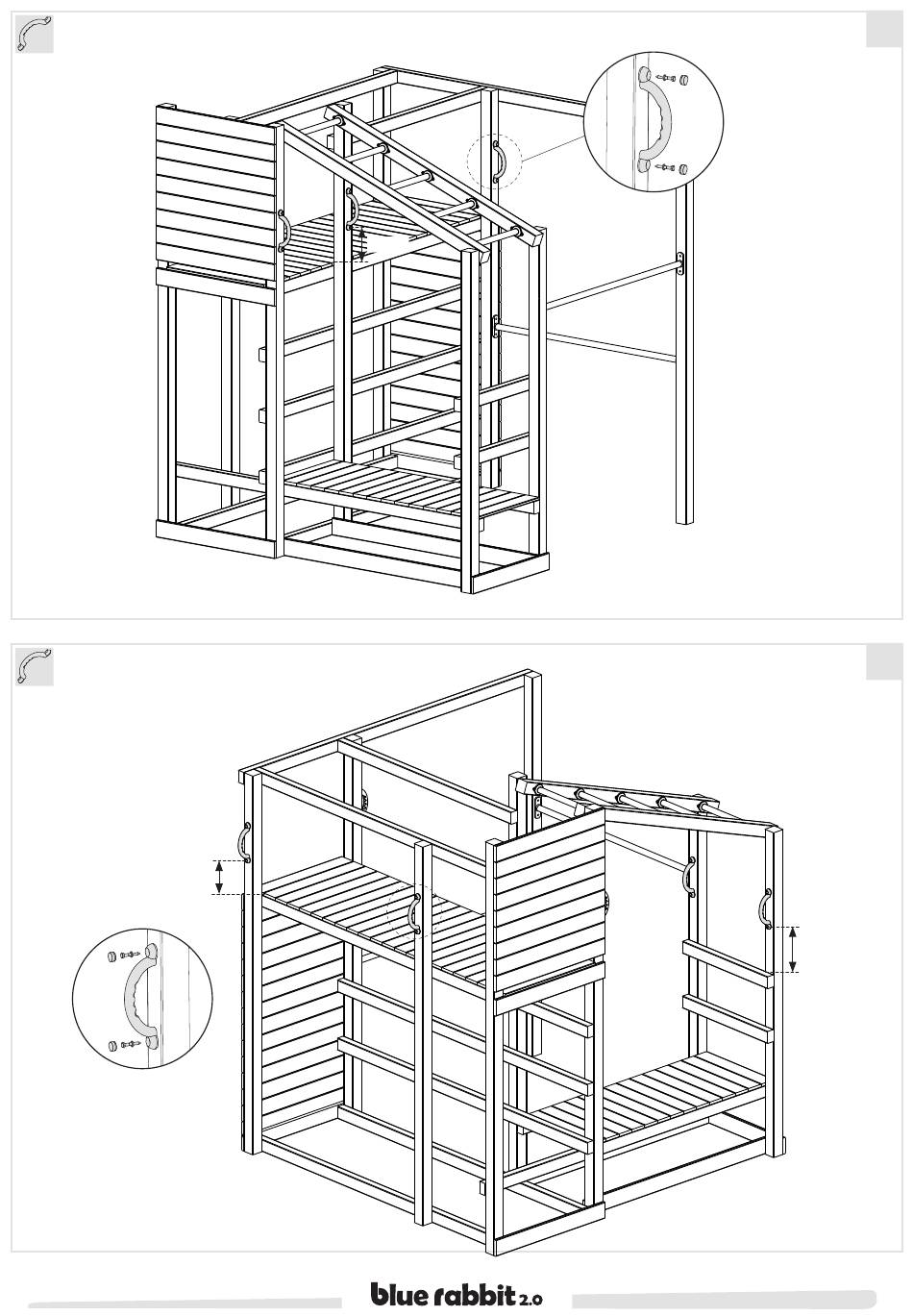 blue rabbit 2.0