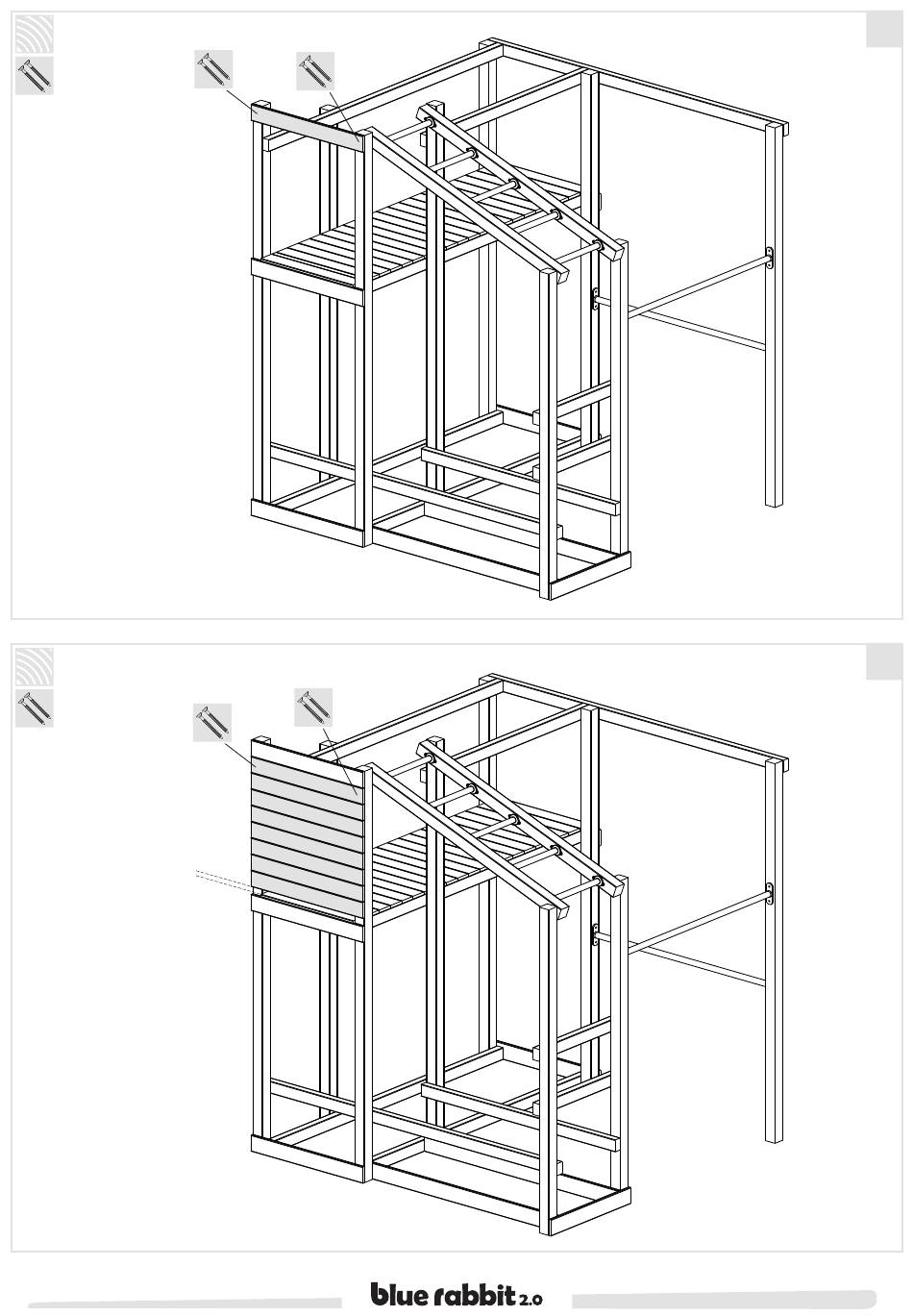 blue rabbit 2.0