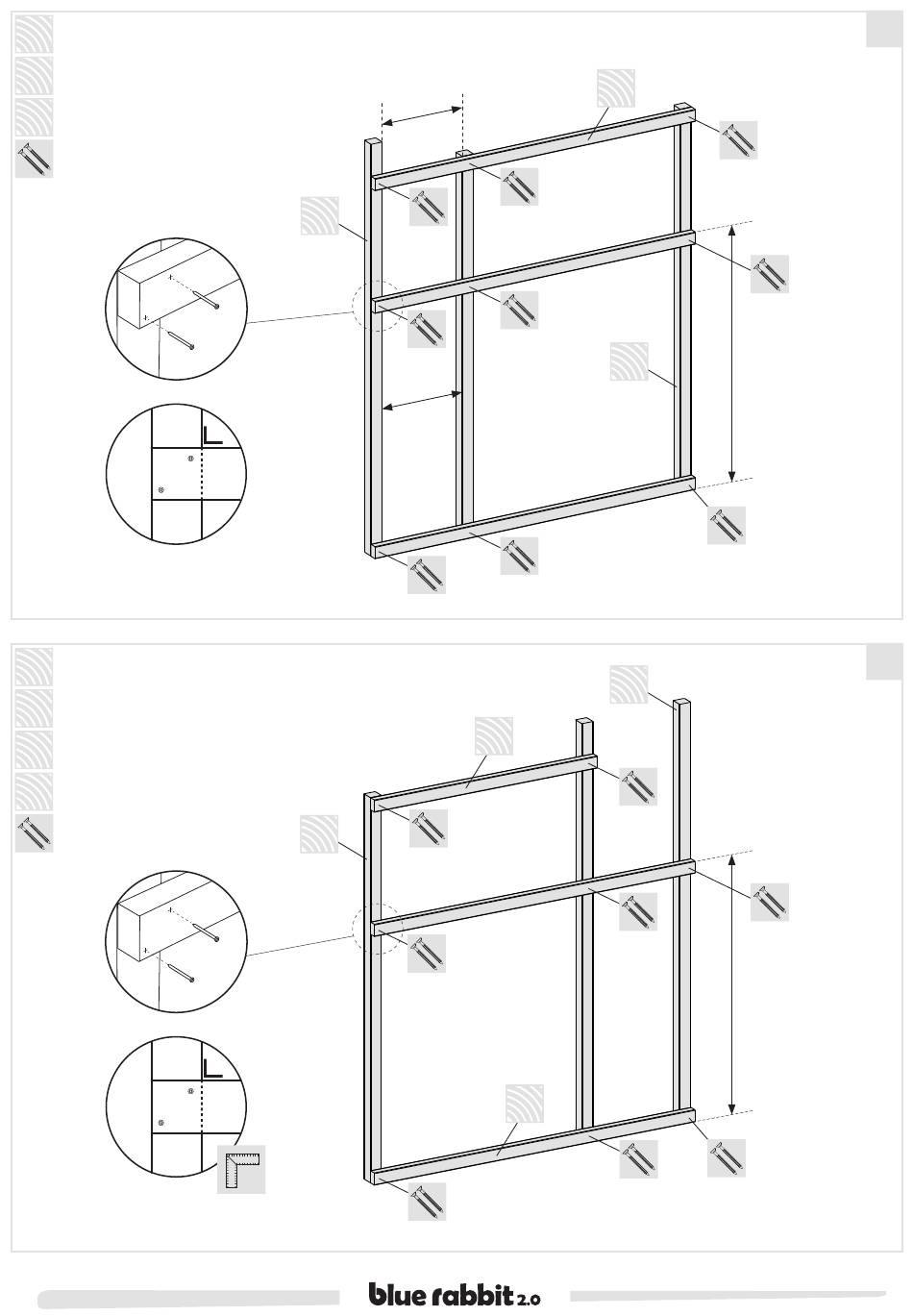 blue rabbit 2.0