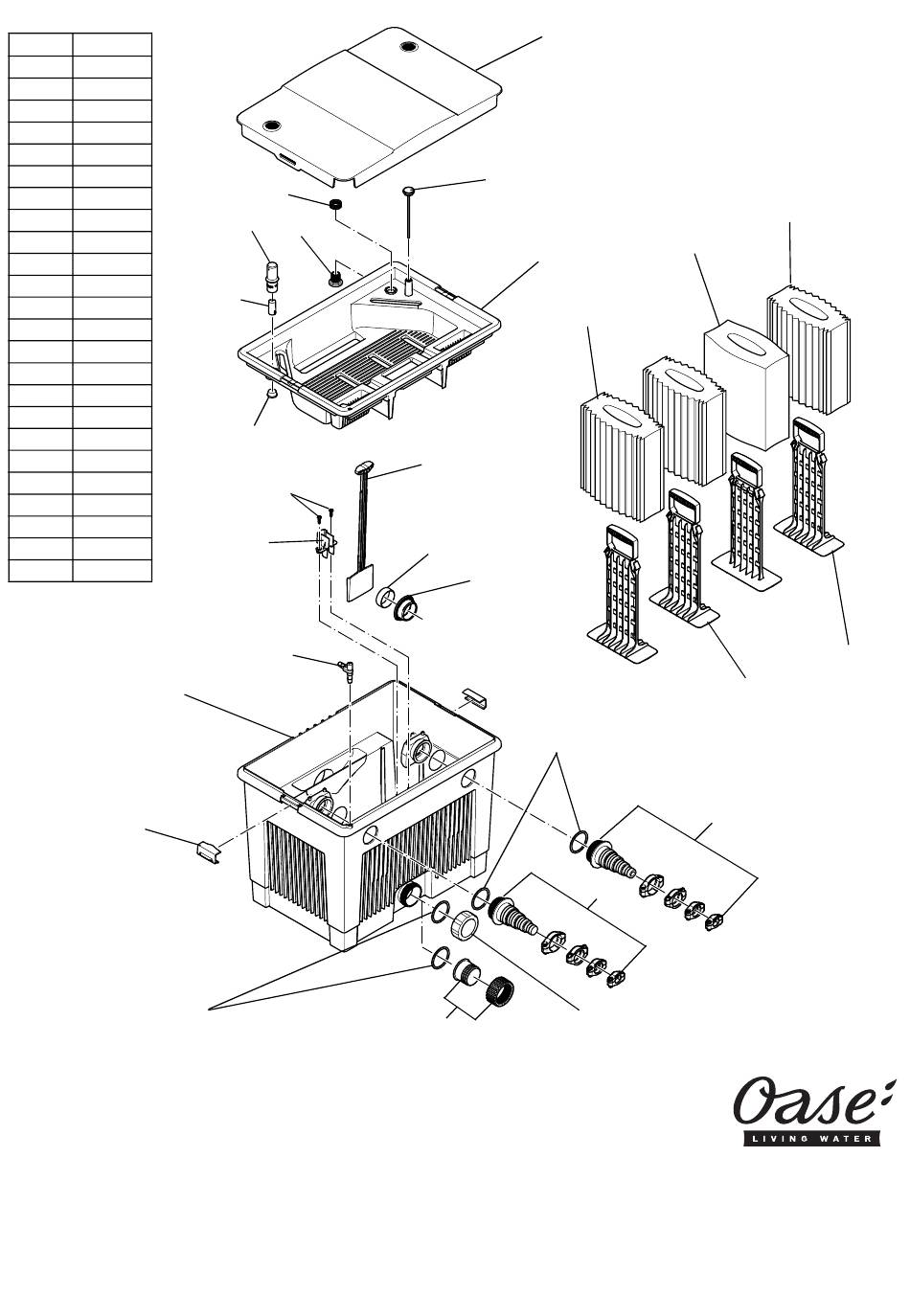 Oase
LIVING WATER