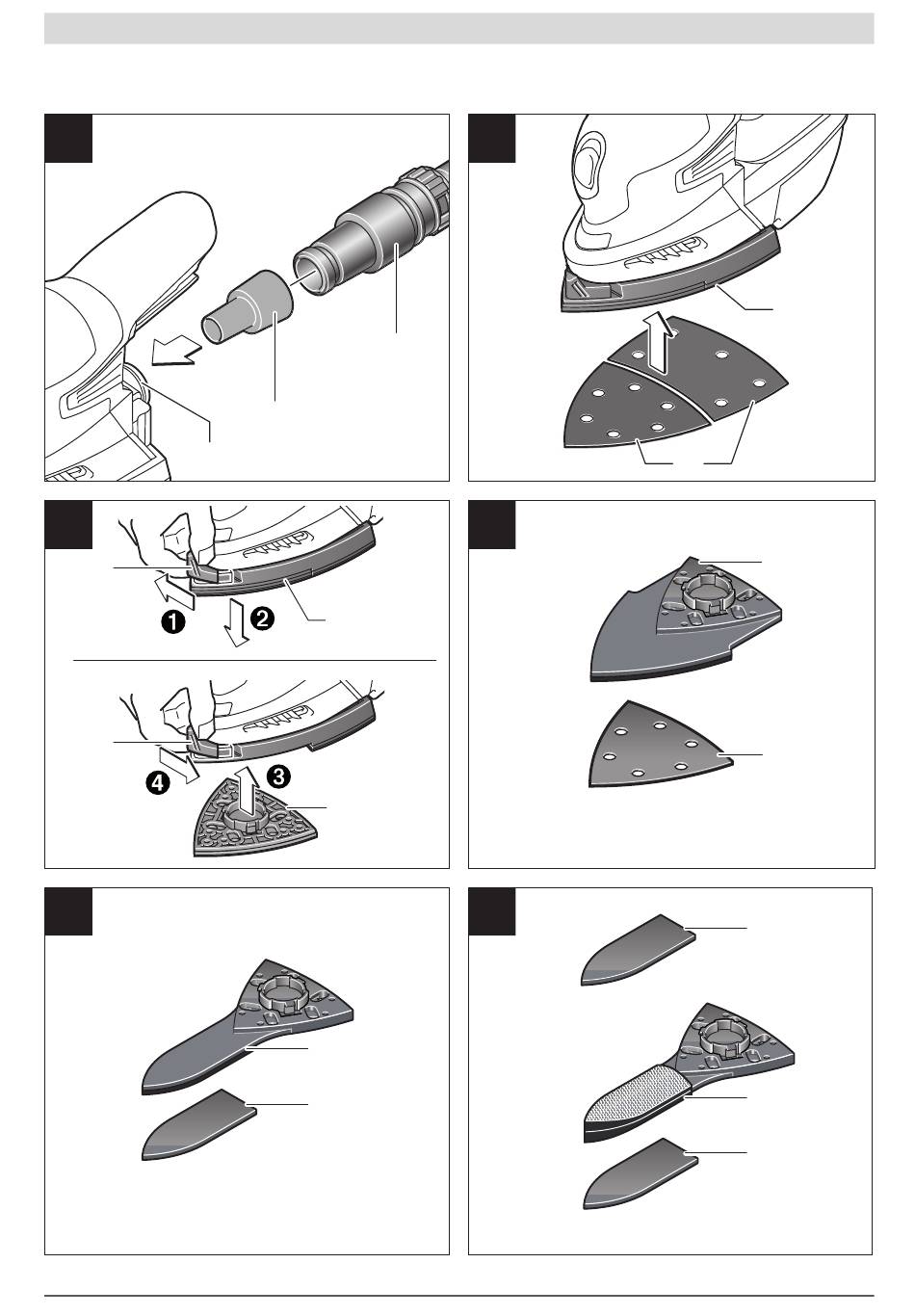 1

2

3

4