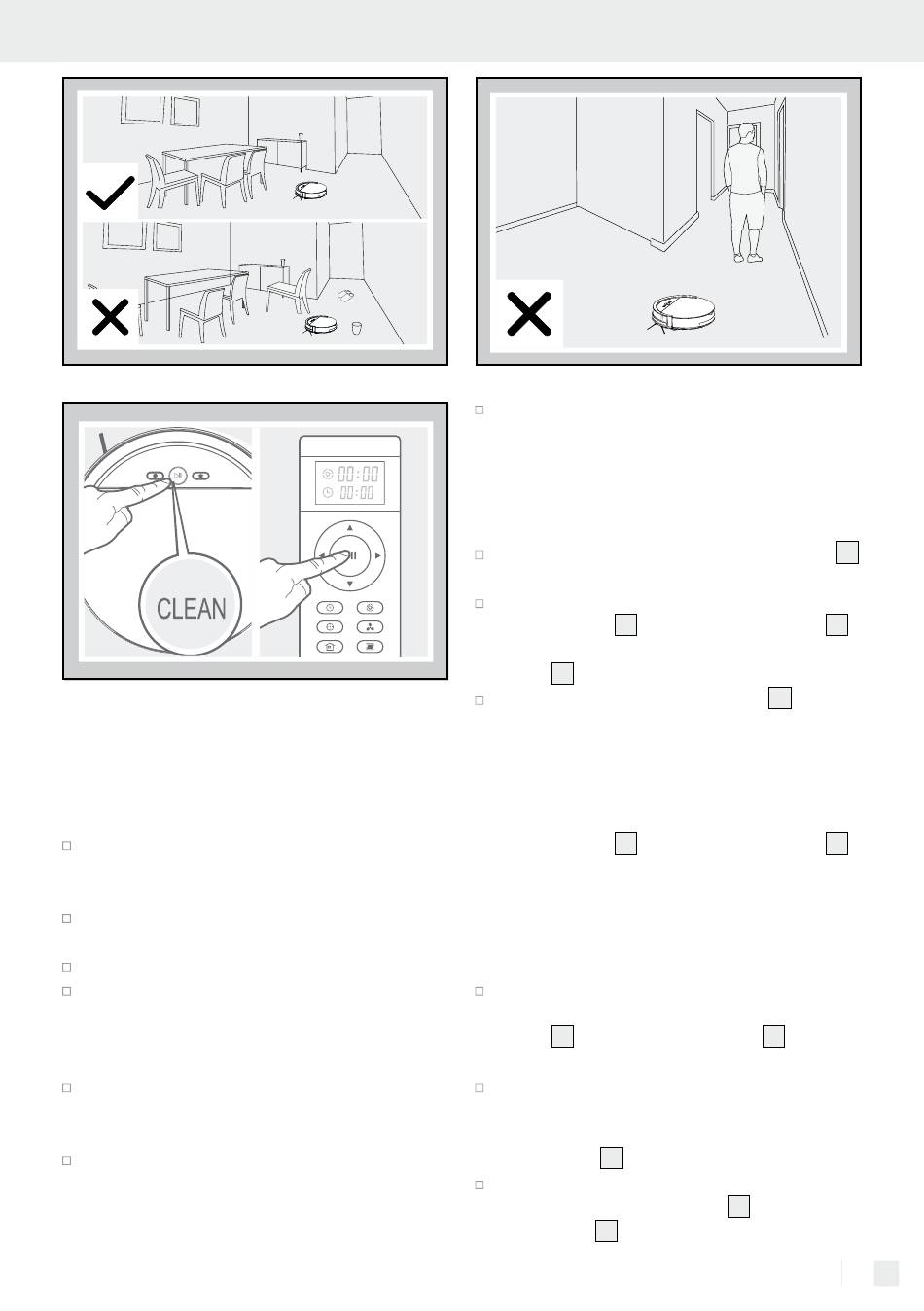 00:00
00:00

CLEAN