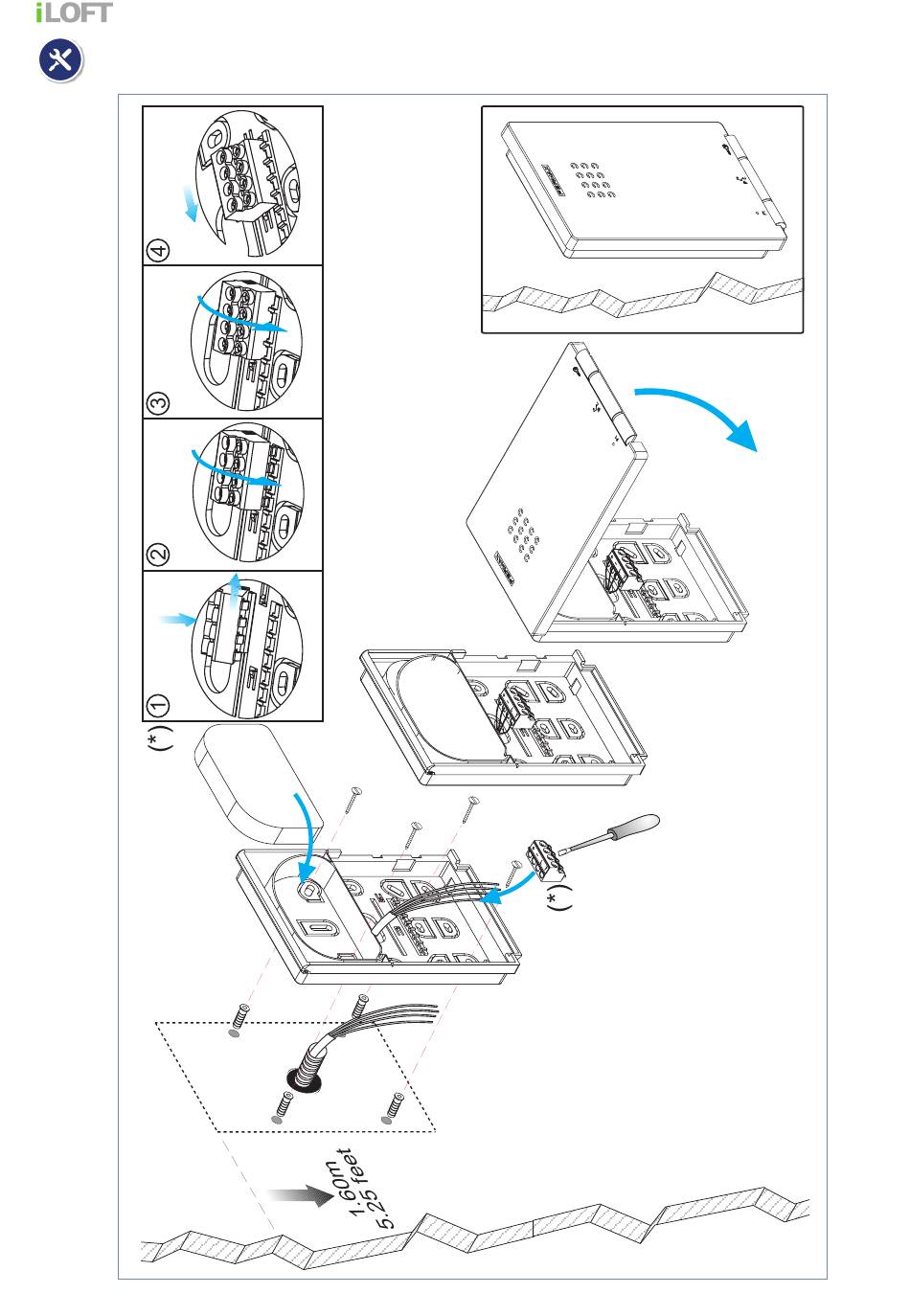 iLOFT

④

③

②

①

(*)

(*)

1.60m
5.25 feet