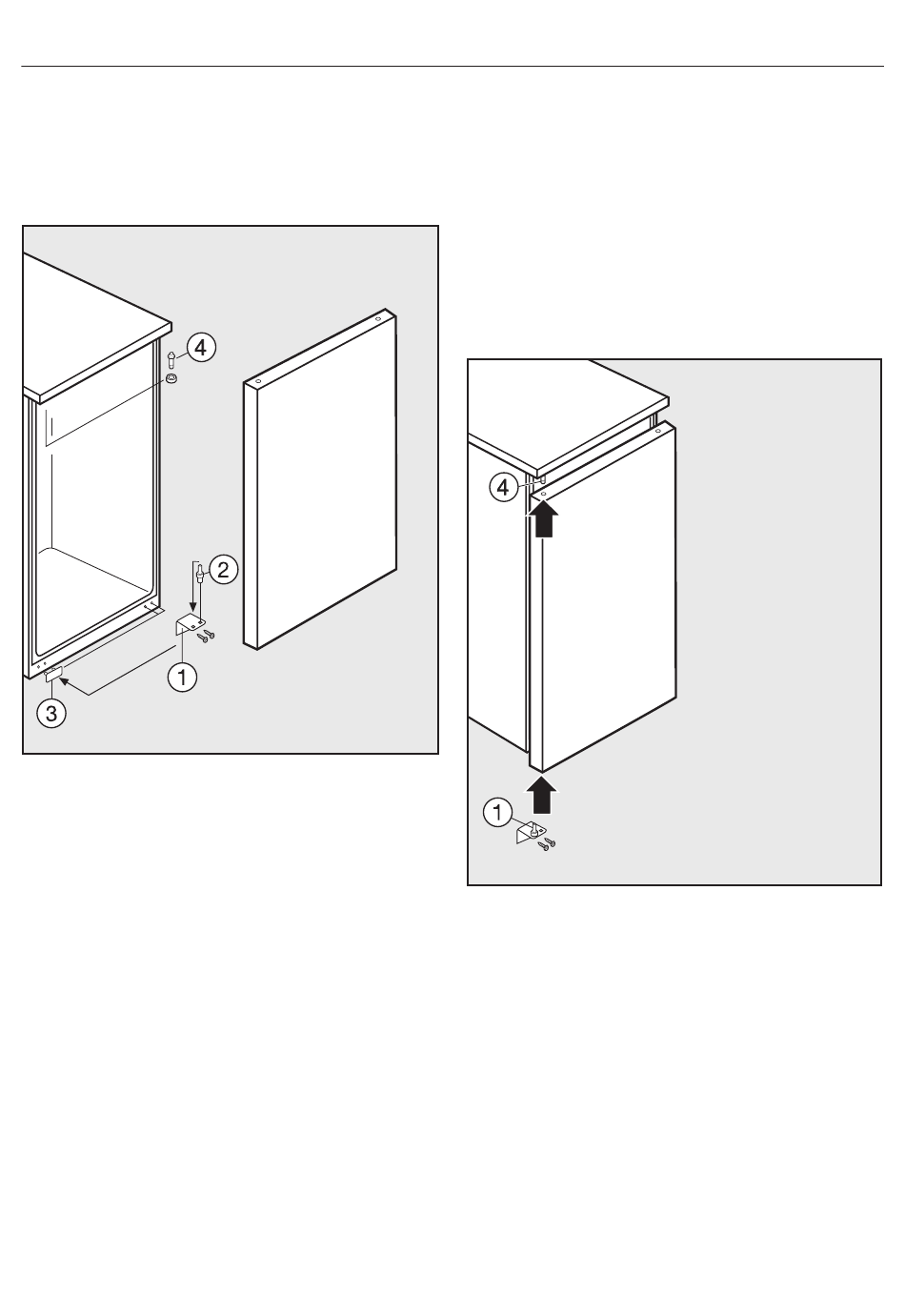 4
2
1
3

4
1