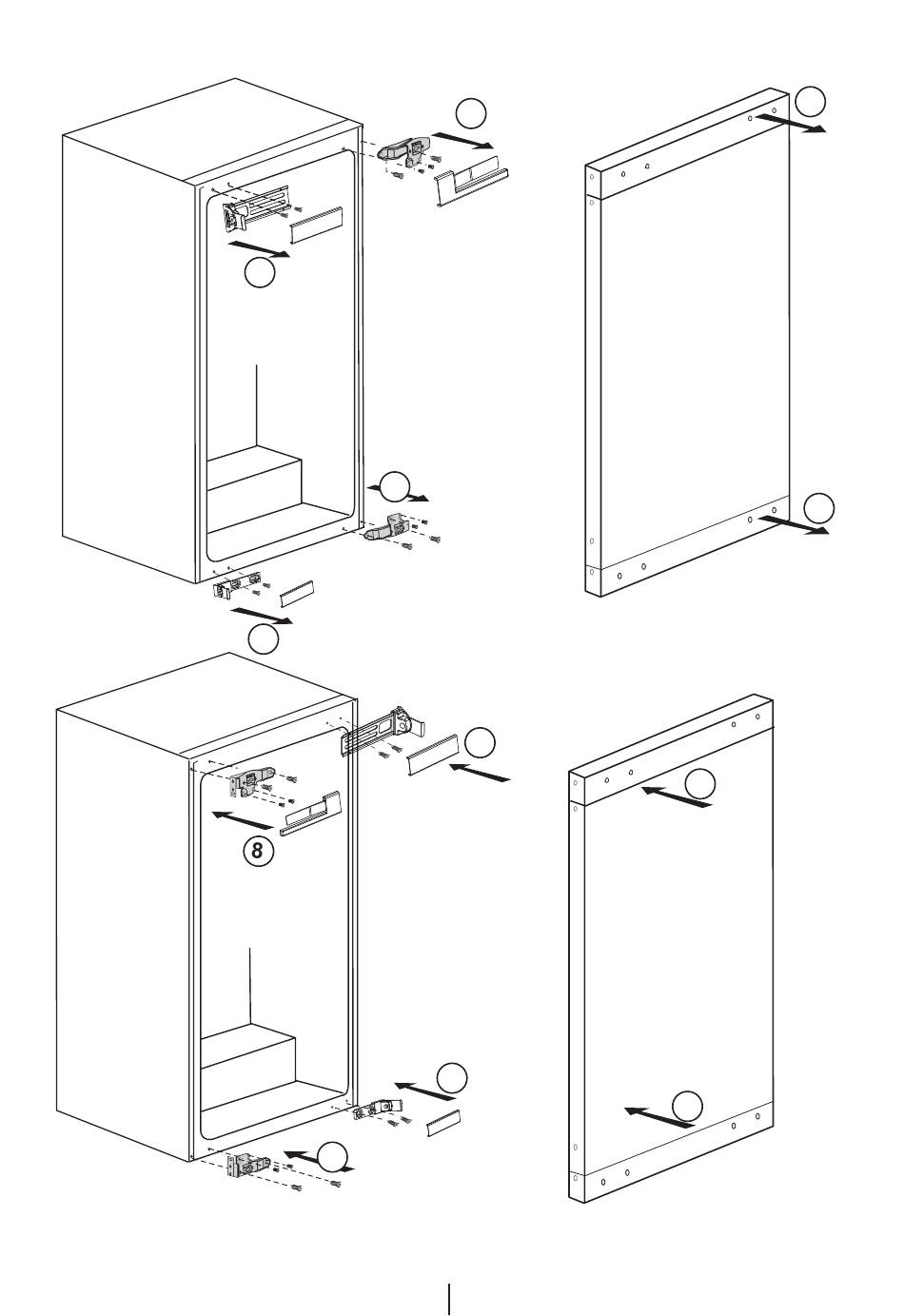 8