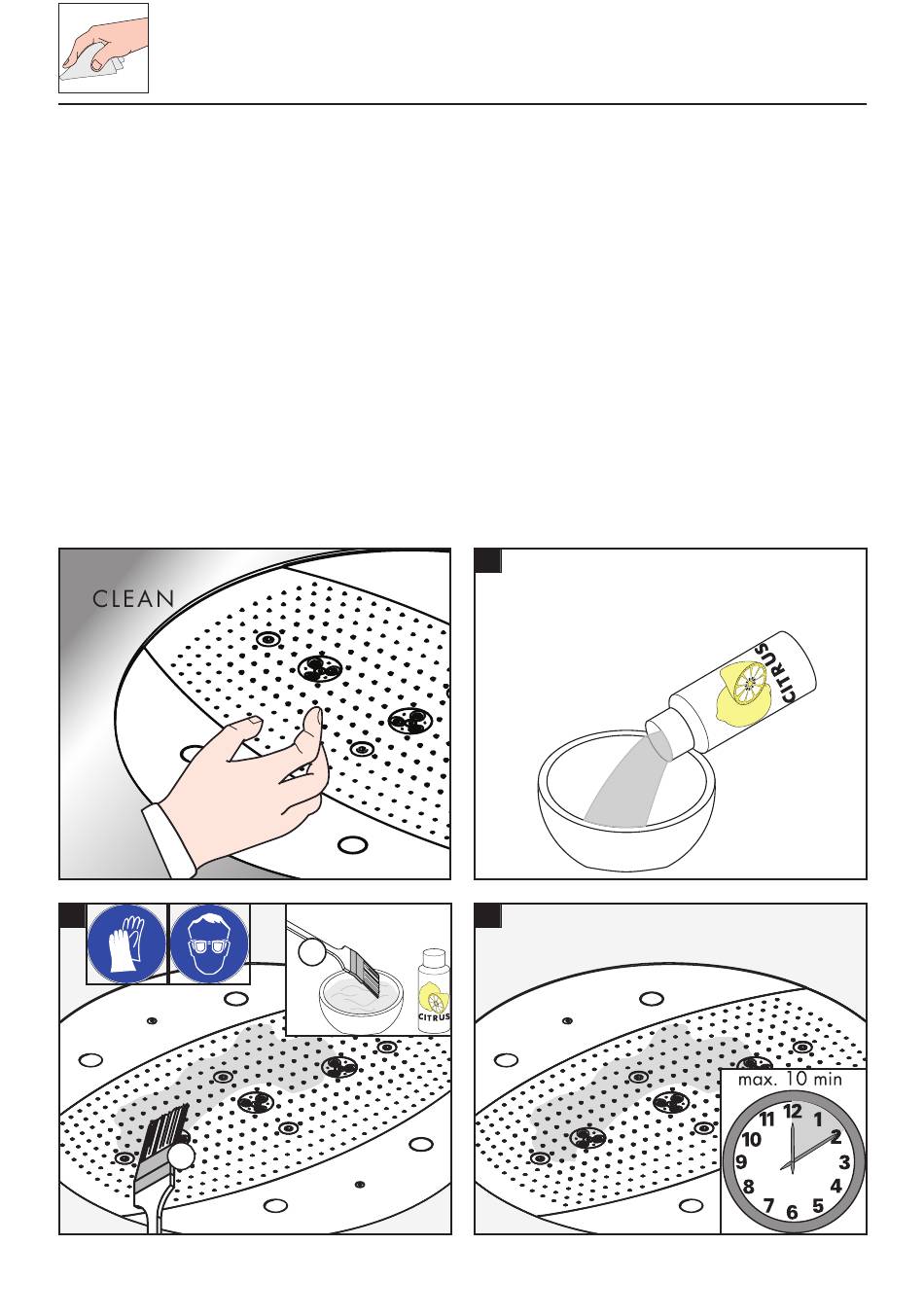 CLEAN

CITRUS

CITRUS

max. 10 min

12
1
2
3
4
5
6
7
8
9
10
11