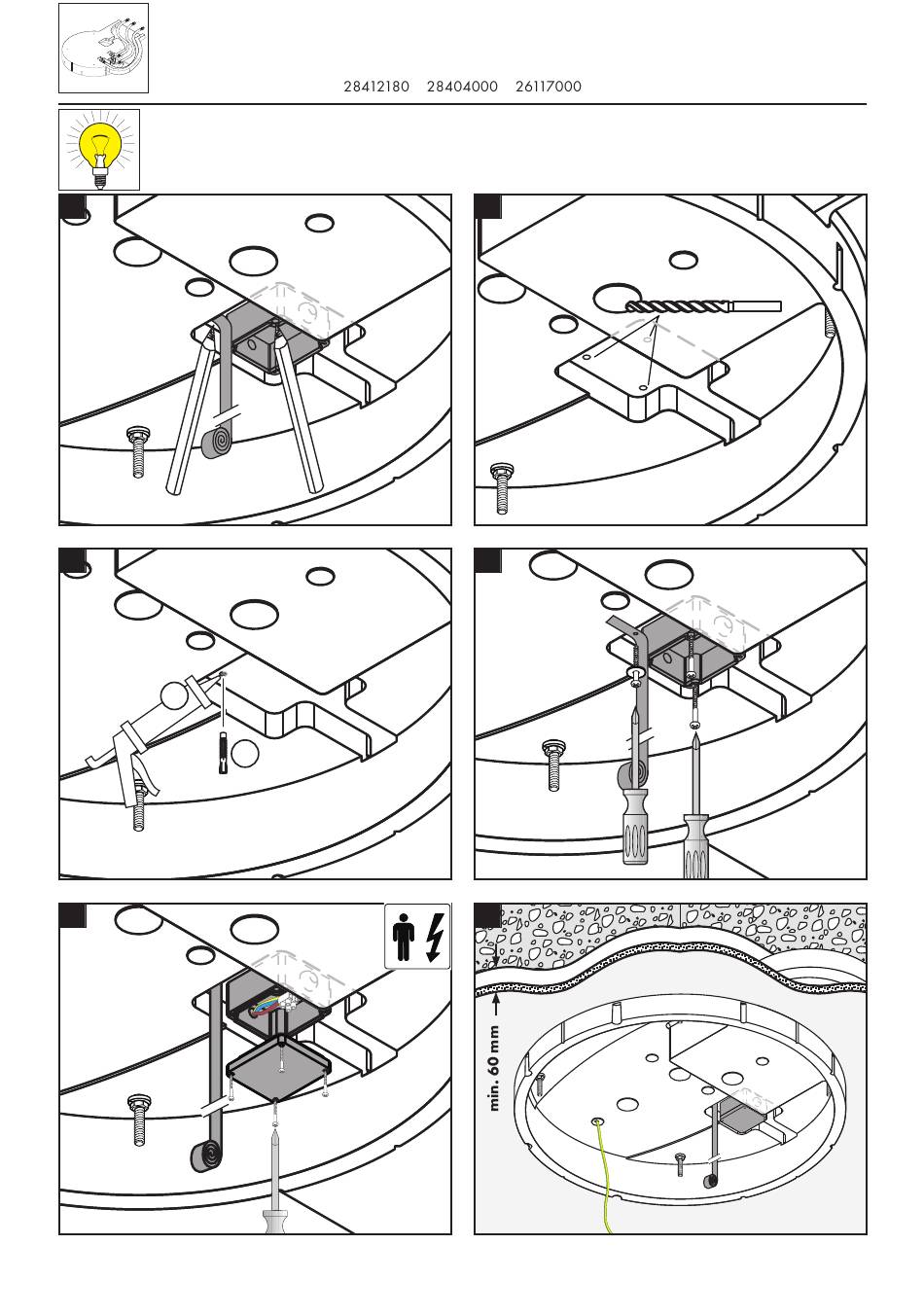 28412180 28404000 26117000

min. 60 mm