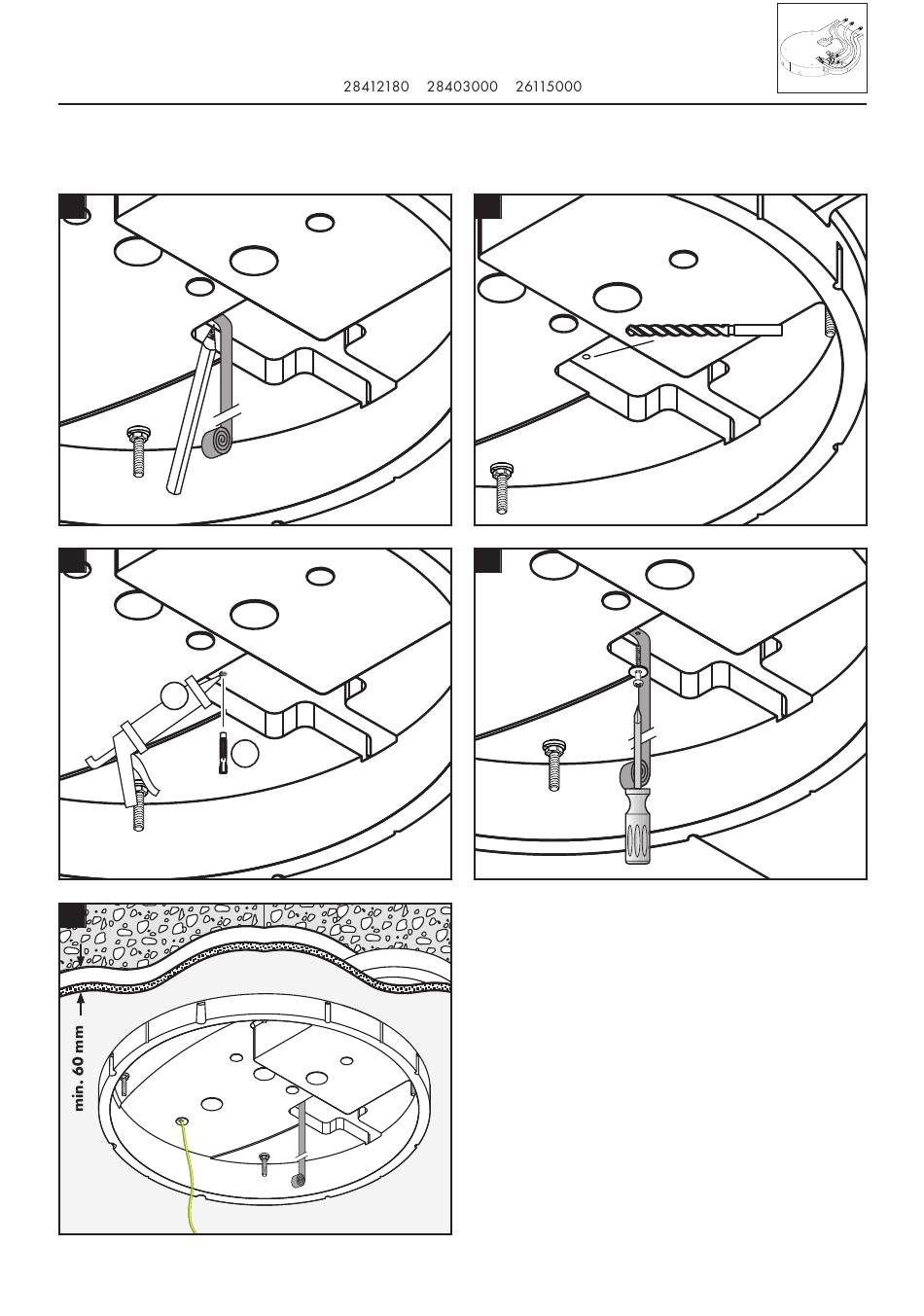 28412180 28403000 26115000

min. 60 mm