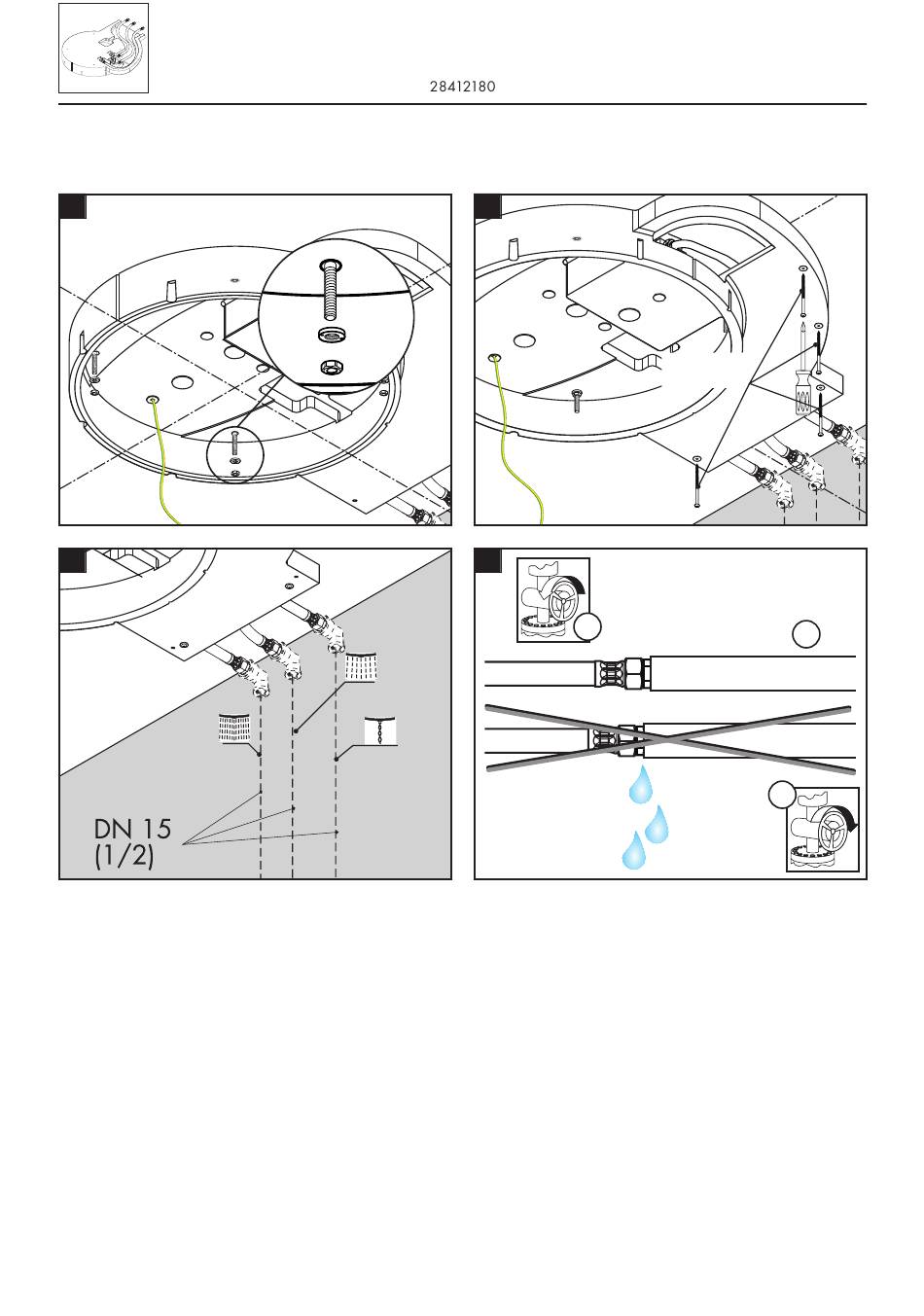 28412180

DN 15
(1/2)