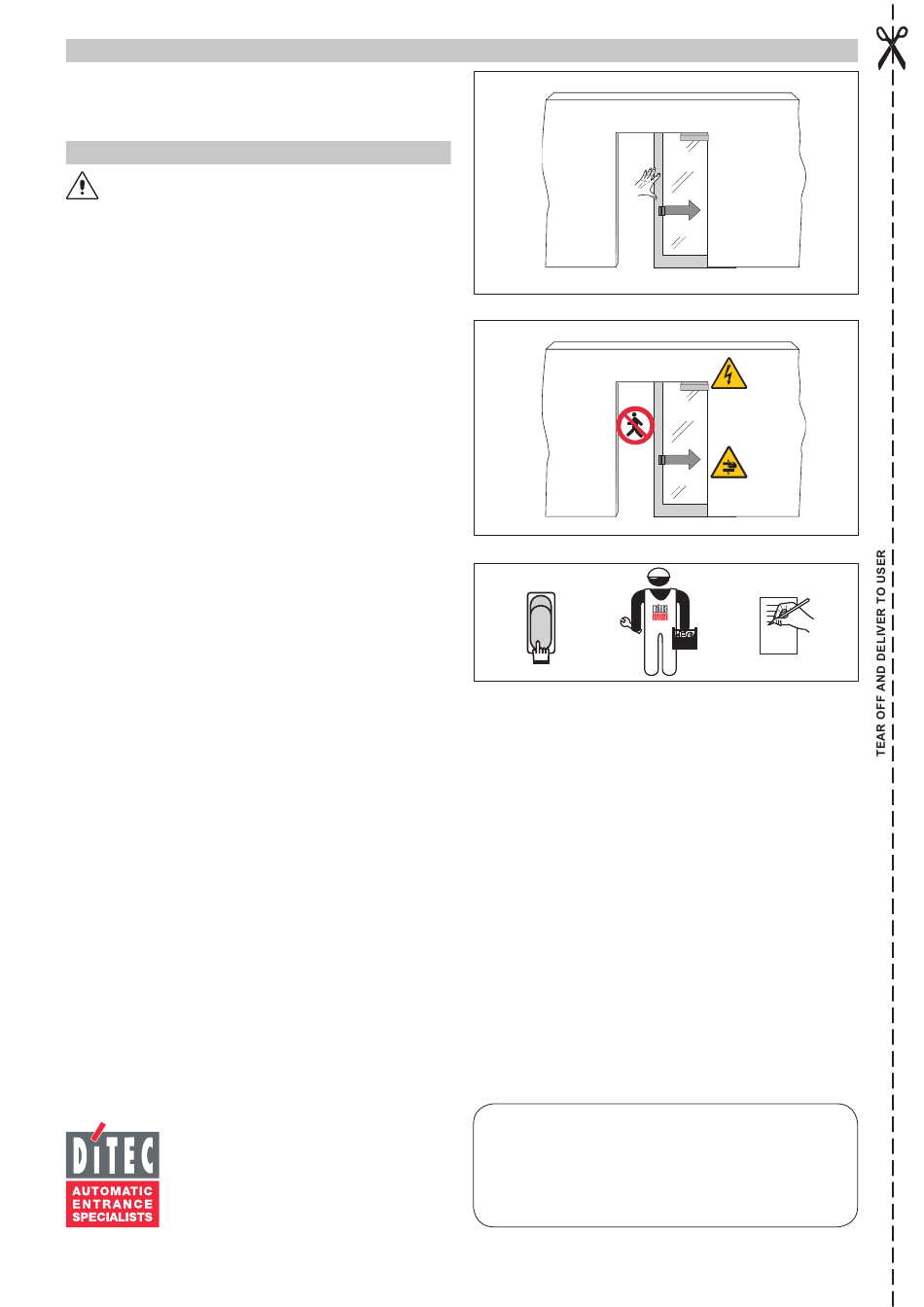 TEAR OFF AND DELIVER TO USER

DITEC

AUTOMATIC
ENTRANCE
SPECIALISTS