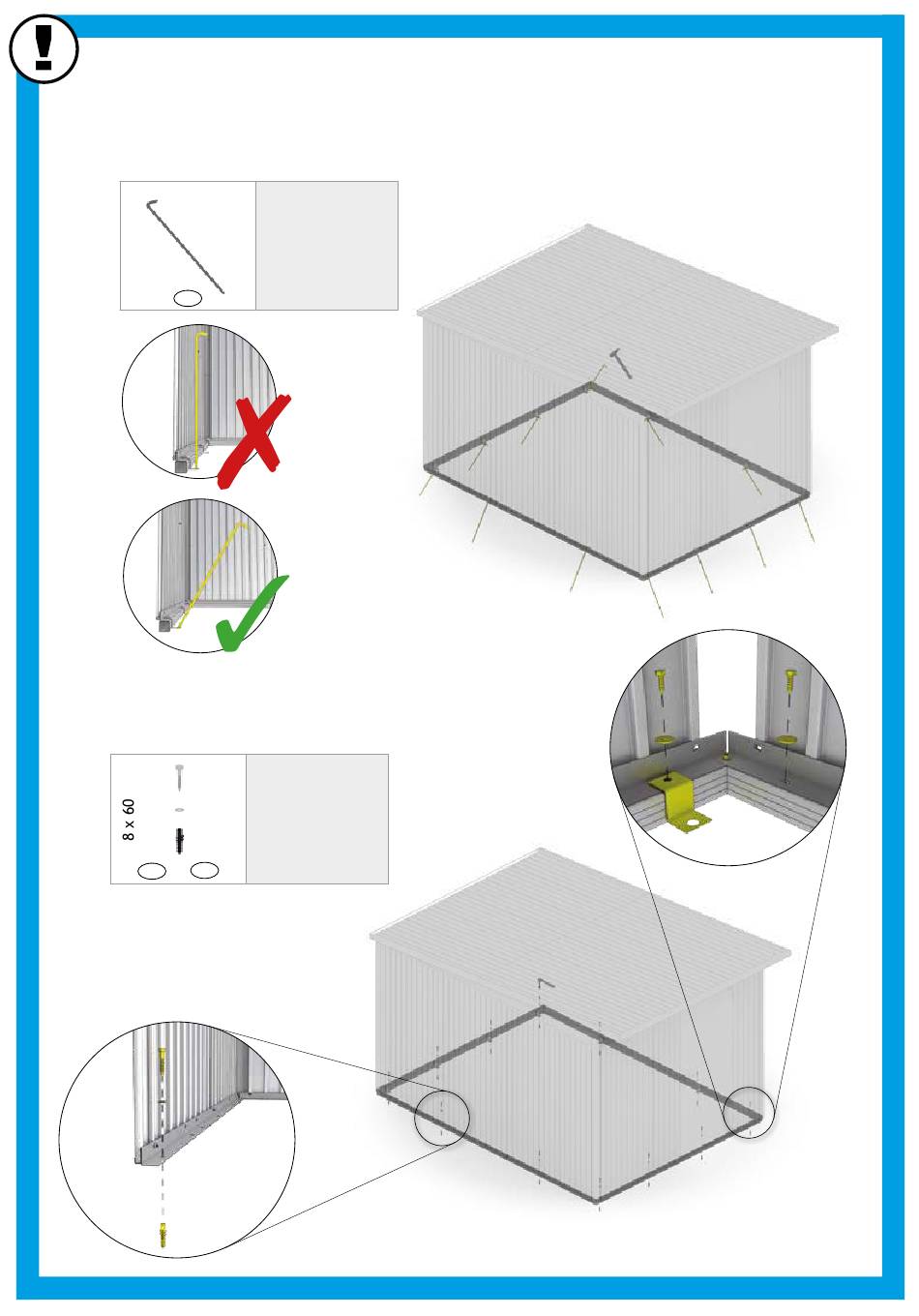 8 x 60