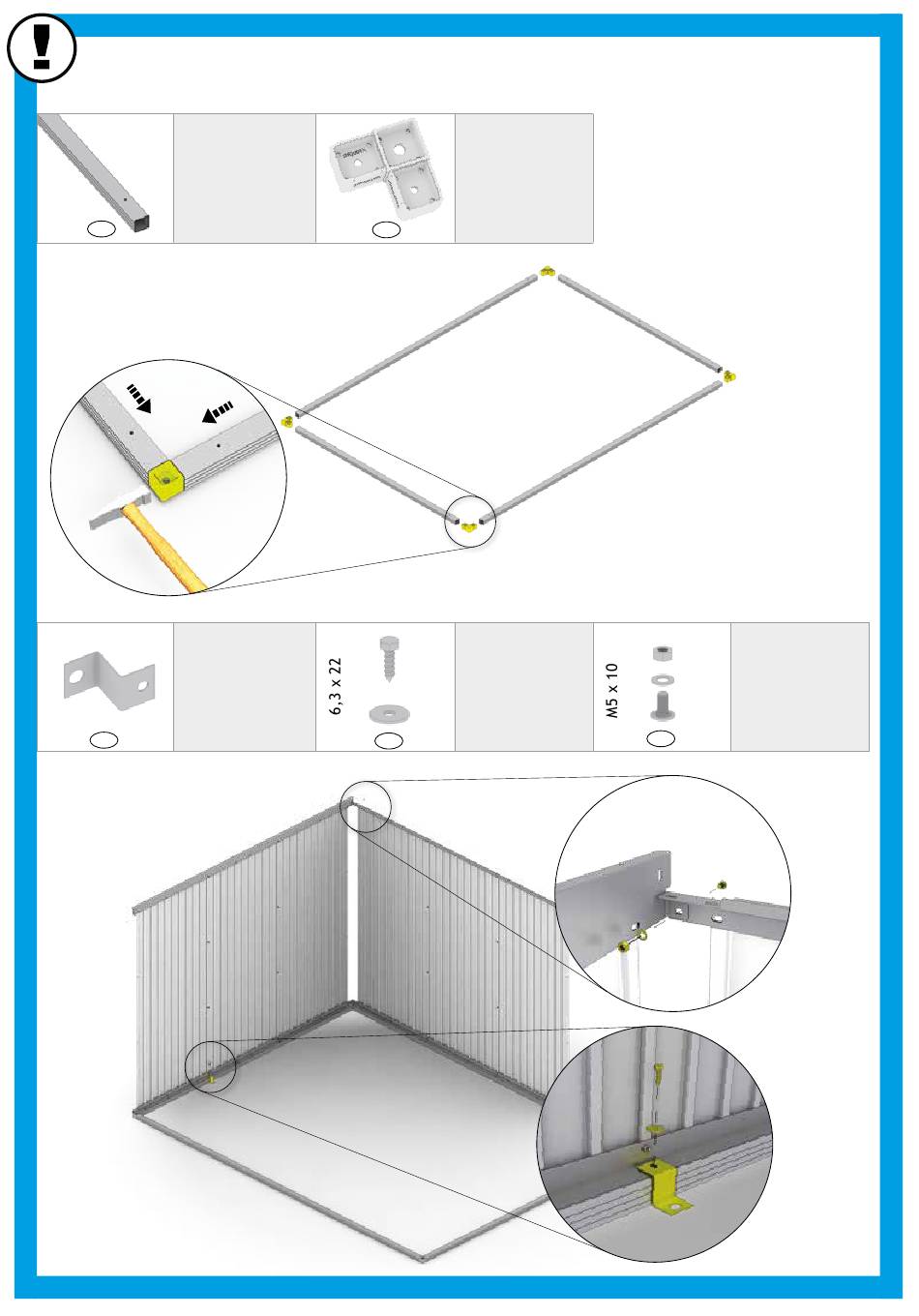 !

6,3 x 22

M5 x 10