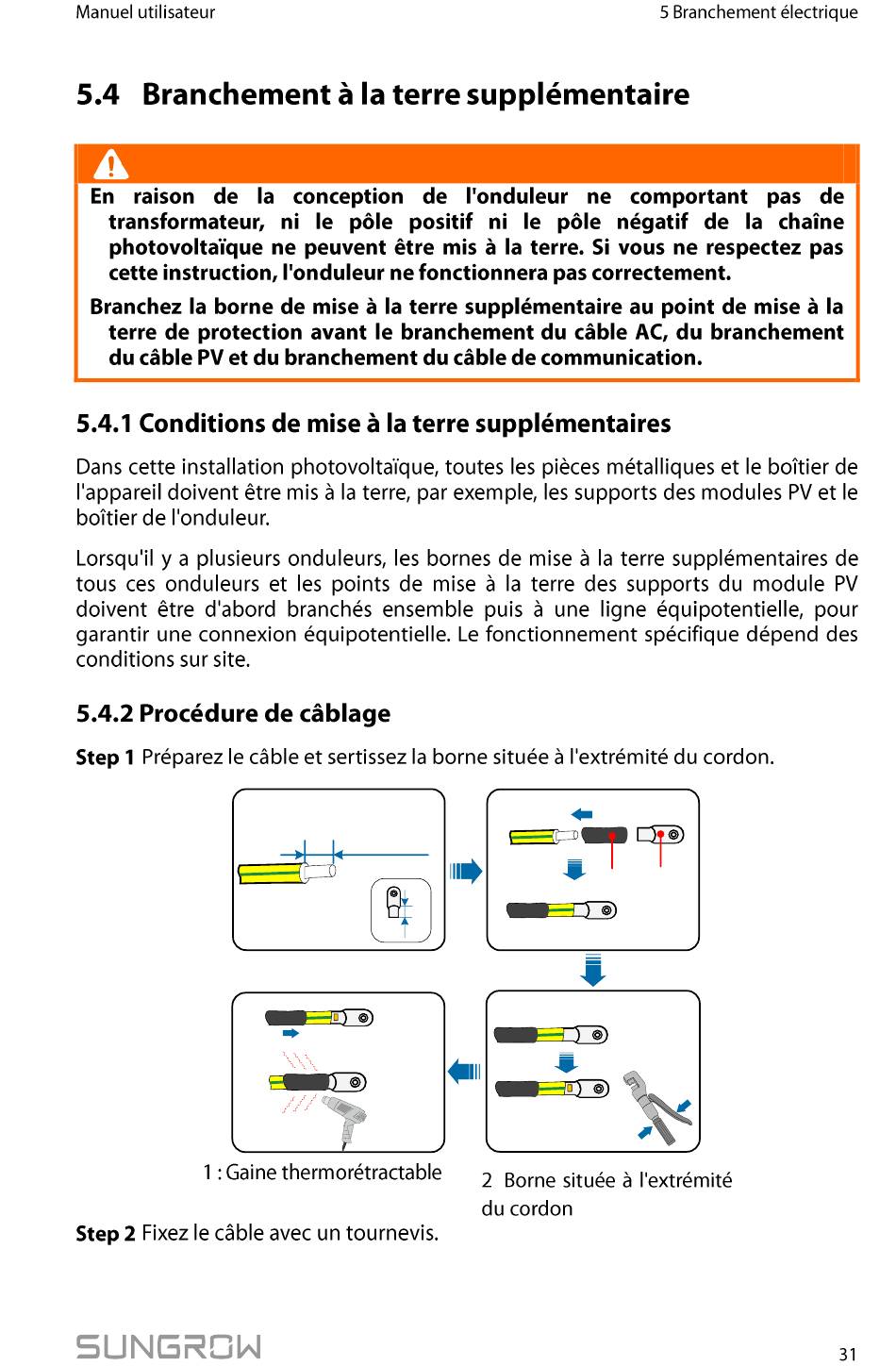 Manuel utilisateur

5 Branchement électrique

5.4 Branchement à la terre supplémentaire

En raison de la conception de l'onduleur ne comportant pas de transformateur, ni le pôle positif ni le pôle négatif de la chaîne photovoltaïque ne peuvent être mis à la terre. Si vous ne respectez pas cette instruction, l'onduleur ne fonctionnera pas correctement.

Branchez la borne de mise à la terre supplémentaire au point de mise à la terre de protection avant le branchement du câble AC, du branchement du câble PV et du branchement du câble de communication.

5.4.1 Conditions de mise à la terre supplémentaires

Dans cette installation photovoltaïque, toutes les pièces métalliques et le boîtier de l'appareil doivent être mis à la terre, par exemple, les supports des modules PV et le boîtier de l'onduleur.

Lorsqu'il y a plusieurs onduleurs, les bornes de mise à la terre supplémentaires de tous ces onduleurs et les points de mise à la terre des supports du module PV doivent être d'abord branchés ensemble puis à une ligne équipotentielle, pour garantir une connexion équipotentielle. Le fonctionnement spécifique dépend des conditions sur site.

5.4.2 Procédure de câblage

Step 1 Préparez le câble et sertissez la borne située à l'extrémité du cordon.

1 : Gaine thermorétractable

2 Borne située à l'extrémité du cordon

Step 2 Fixez le câble avec un tournevis.

SUNGROW

31