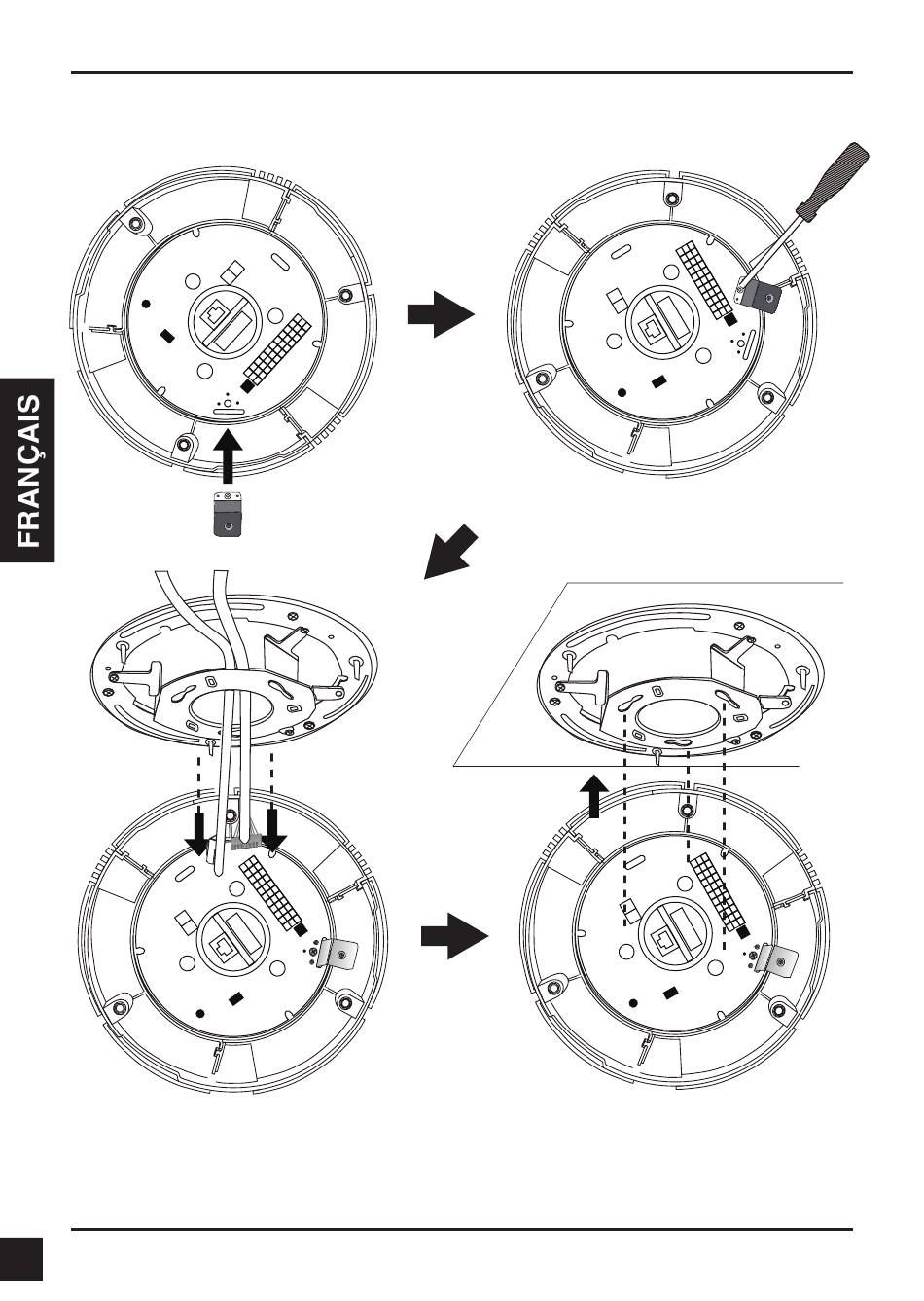 FRANÇAIS